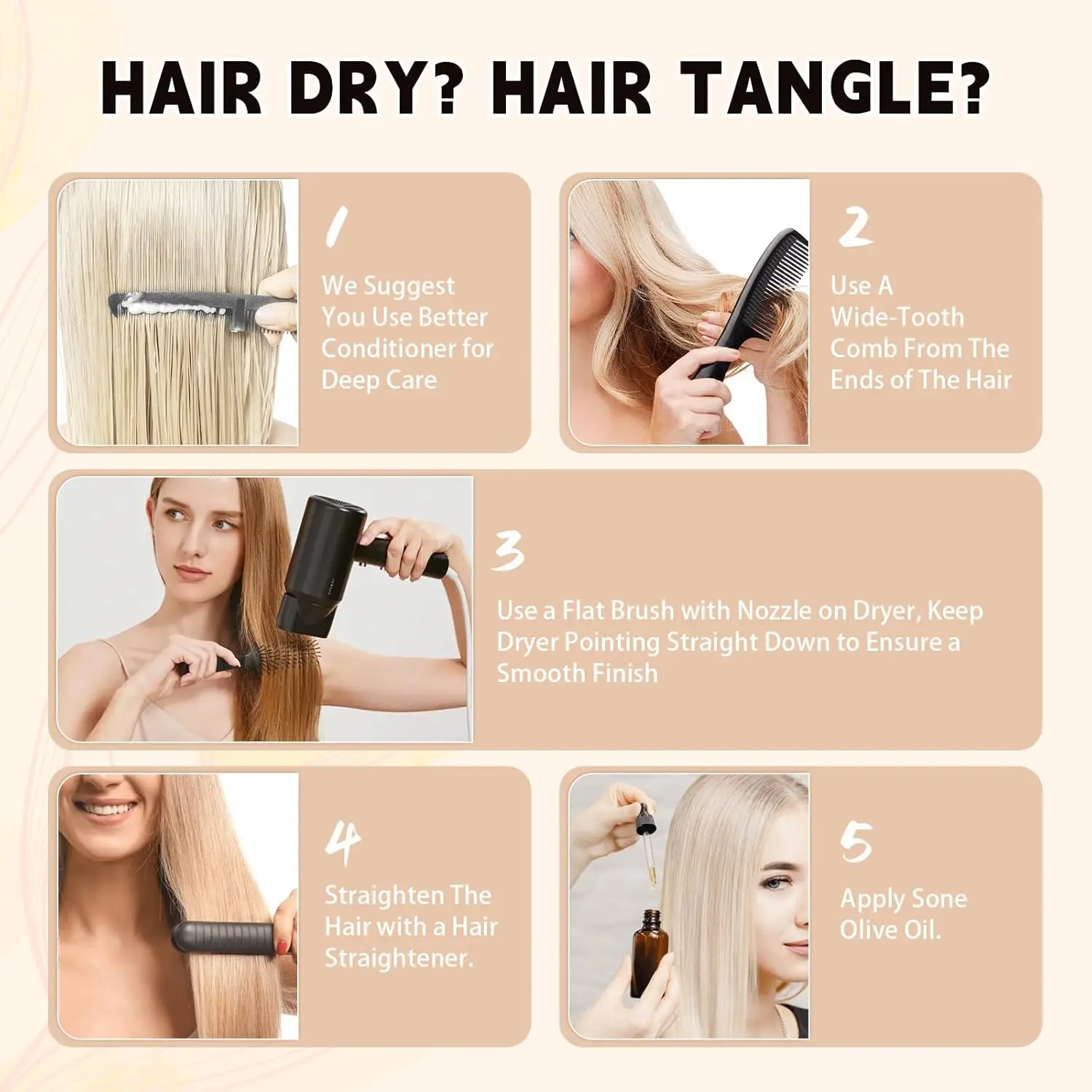 HAIR DRY? HAIR TANGLE?

1
We Suggest You Use Better Conditioner for Deep Care

2
Use A Wide-Tooth Comb From The Ends of The Hair

3
Use a Flat Brush with Nozzle on Dryer, Keep Dryer Pointing Straight Down to Ensure a Smooth Finish

4
Straighten The Hair with a Hair Straightener.

5
Apply Sone Olive Oil.