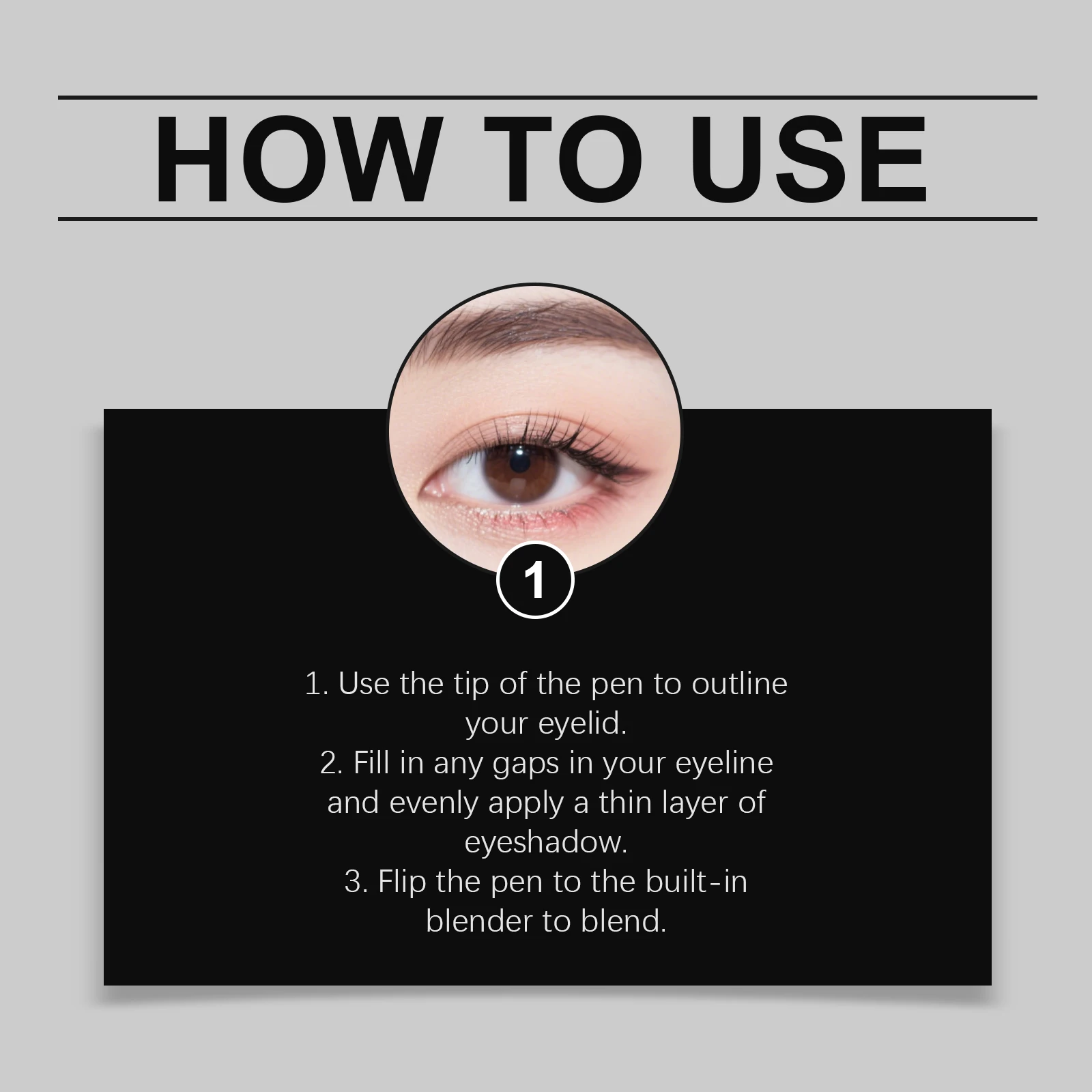 HOW TO USE

1

1. Use the tip of the pen to outline your eyelid.
2. Fill in any gaps in your eyeline and evenly apply a thin layer of eyeshadow.
3. Flip the pen to the built-in blender to blend.