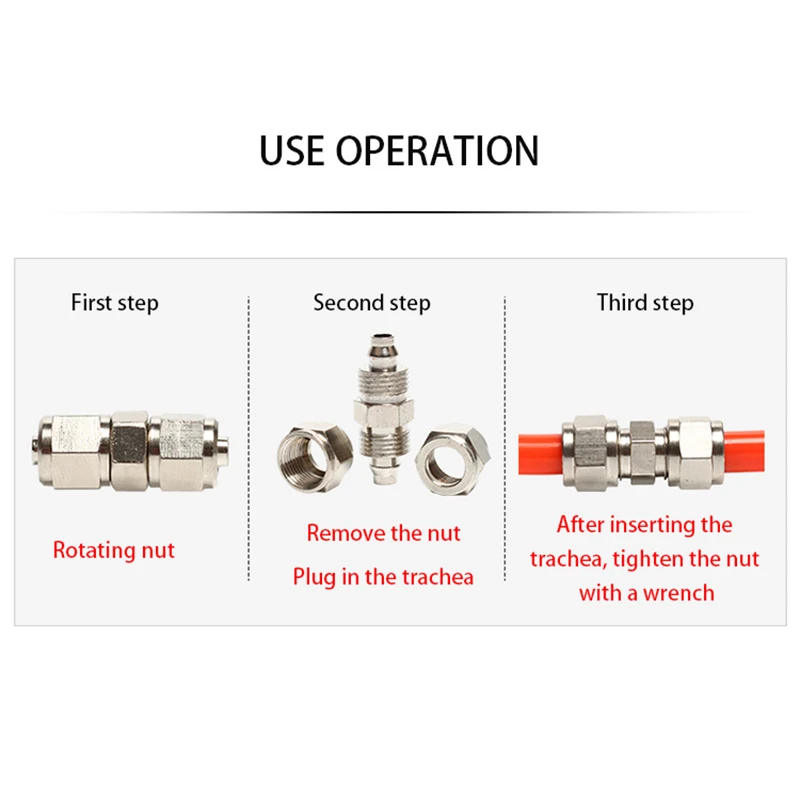 USE OPERATION

First step

Rotating nut

Second step

Remove the nut

Plug in the trachea

Third step

After inserting the trachea, tighten the nut with a wrench