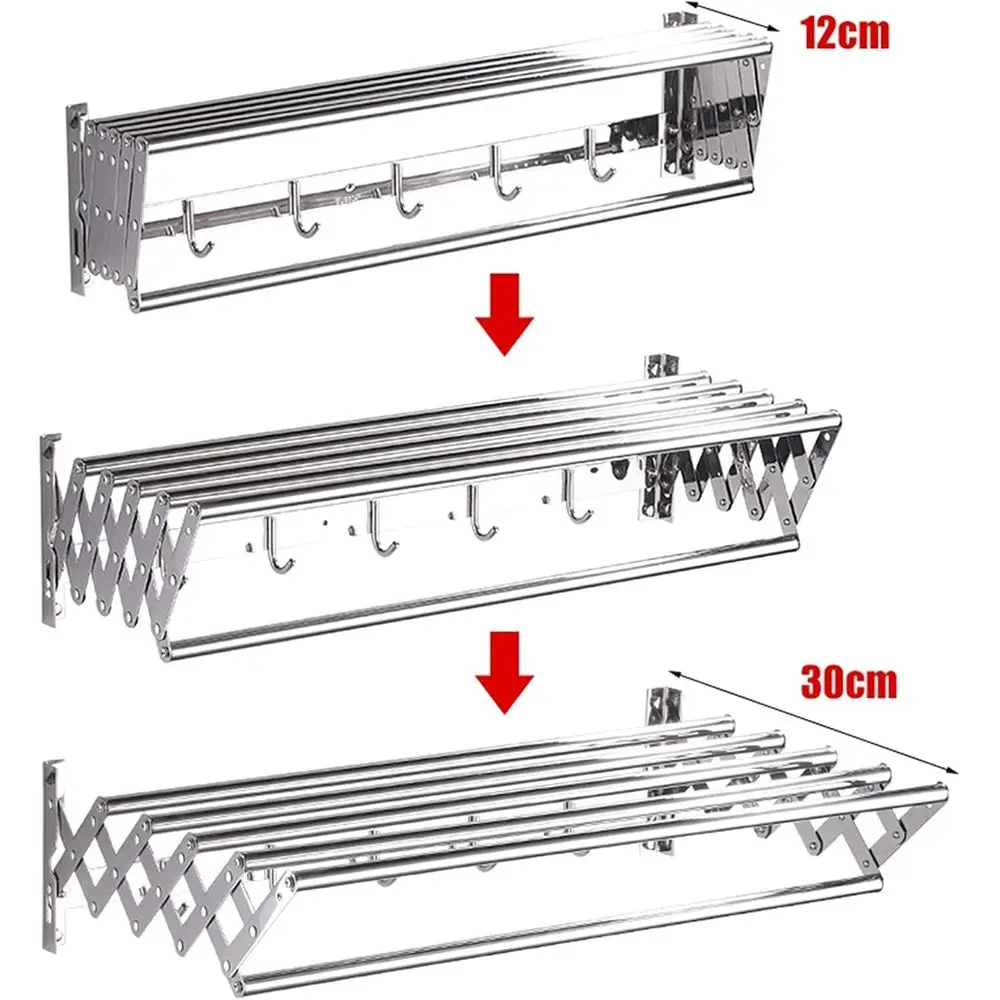 12cm

30cm