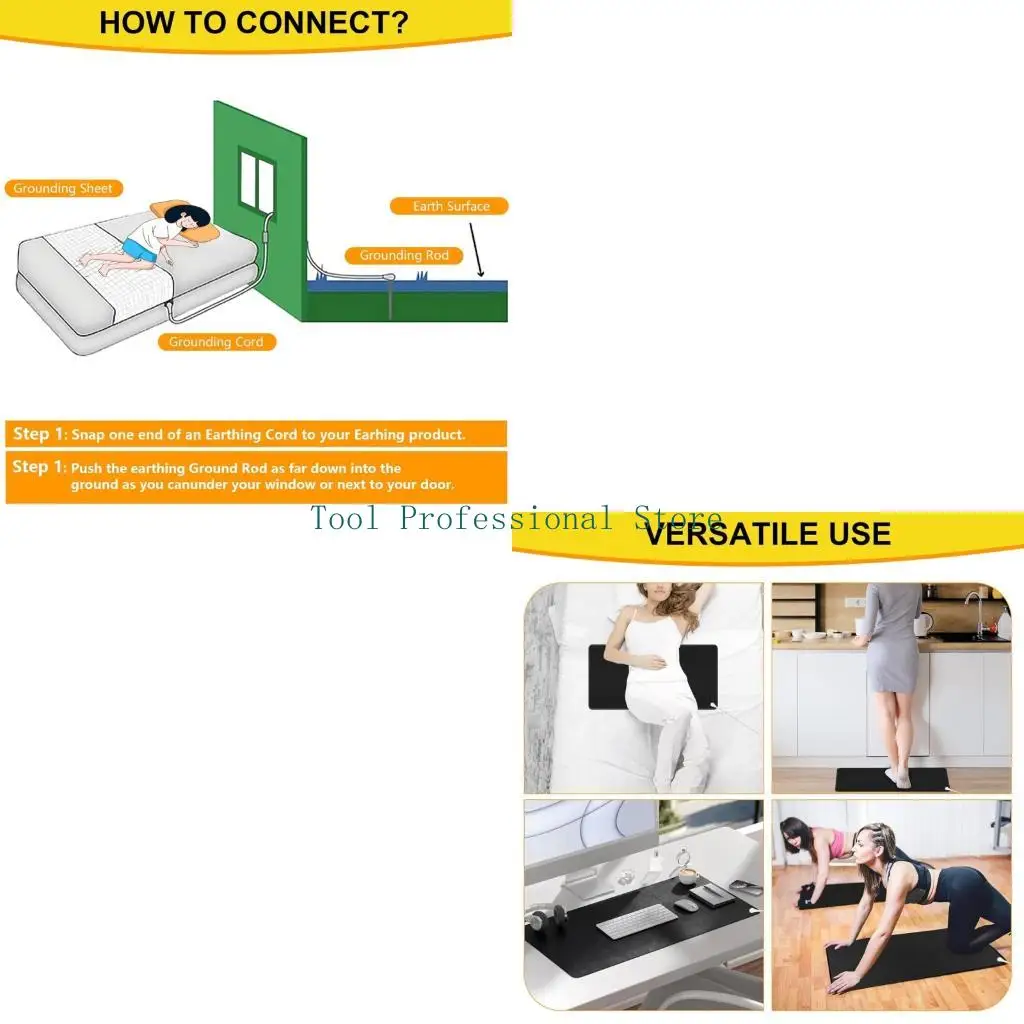 HOW TO CONNECT?

Grounding Sheet

Earth Surface

Grounding Rod

Grounding Cord

Step 1: Snap one end of an Earthing Cord to your Earhing product.

Step 1: Push the earthing Ground Rod as far down into the ground as you canunder your window or next to your door.

Tool Professional Store

VERSATILE USE