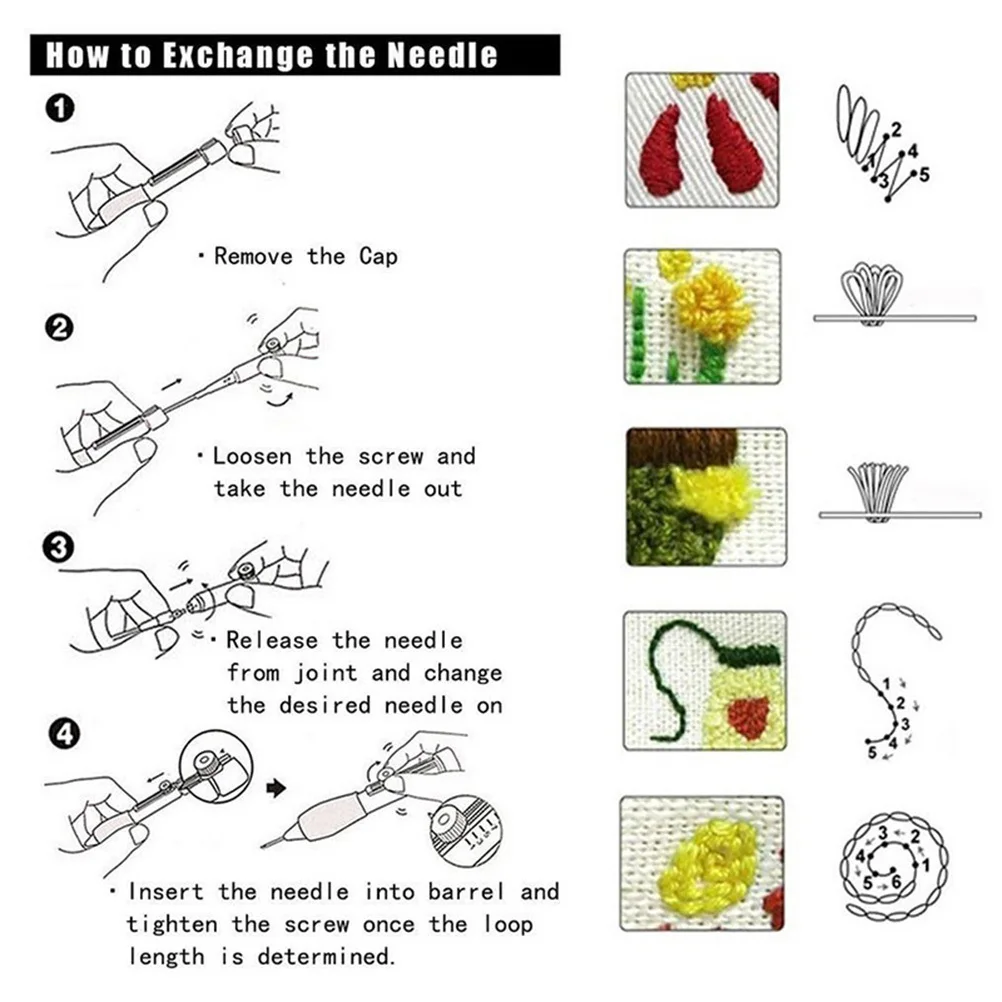 How to Exchange the Needle

1

· Remove the Cap

2

· Loosen the screw and take the needle out

3

· Release the needle from joint and change the desired needle on

4

· Insert the needle into barrel and tighten the screw once the loop length is determined.

1 2 3 4 5

1 2 3 4 5

1 2 3 4 5 6