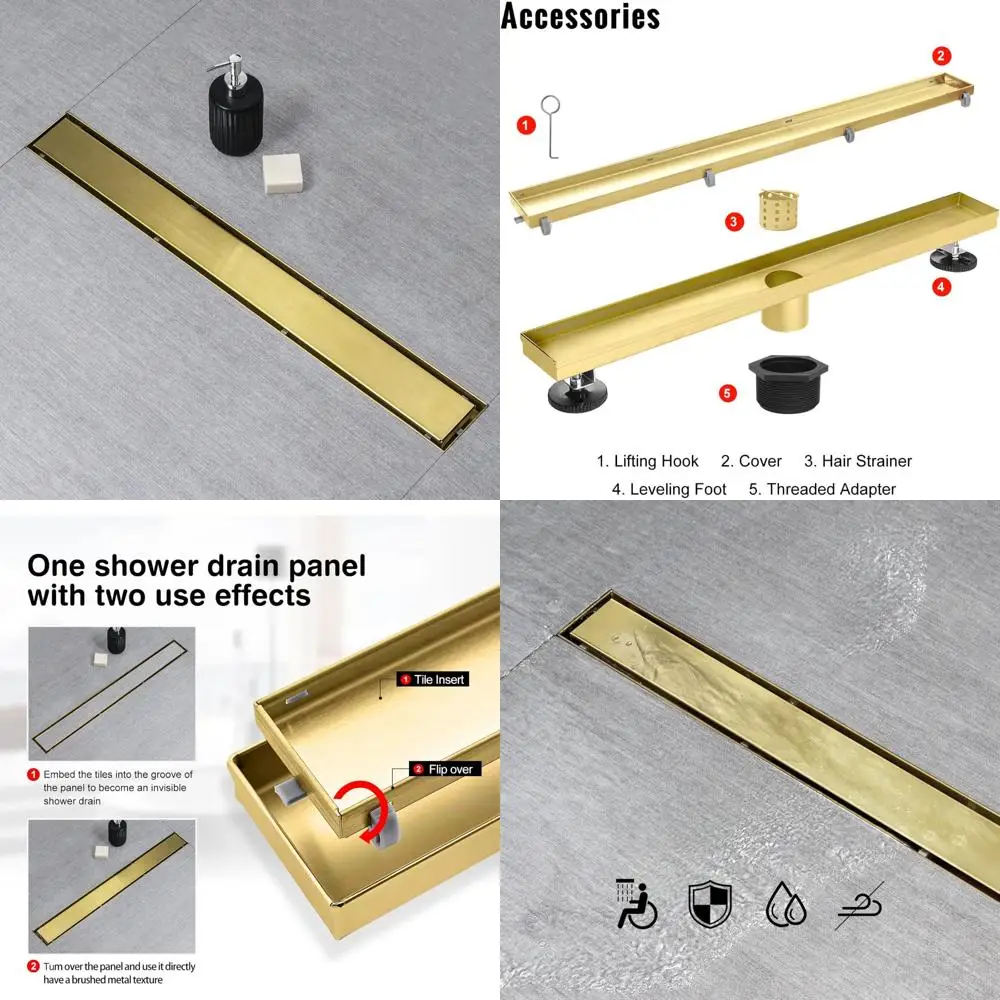 Accessories

1

2

3

4

5

1. Lifting Hook 2. Cover 3. Hair Strainer
4. Leveling Foot 5. Threaded Adapter

One shower drain panel with two use effects

1 Embed the tiles into the groove of the panel to become an invisible shower drain

2 Turn over the panel and use it directly have a brushed metal texture

1 Tile Insert

2 Flip over