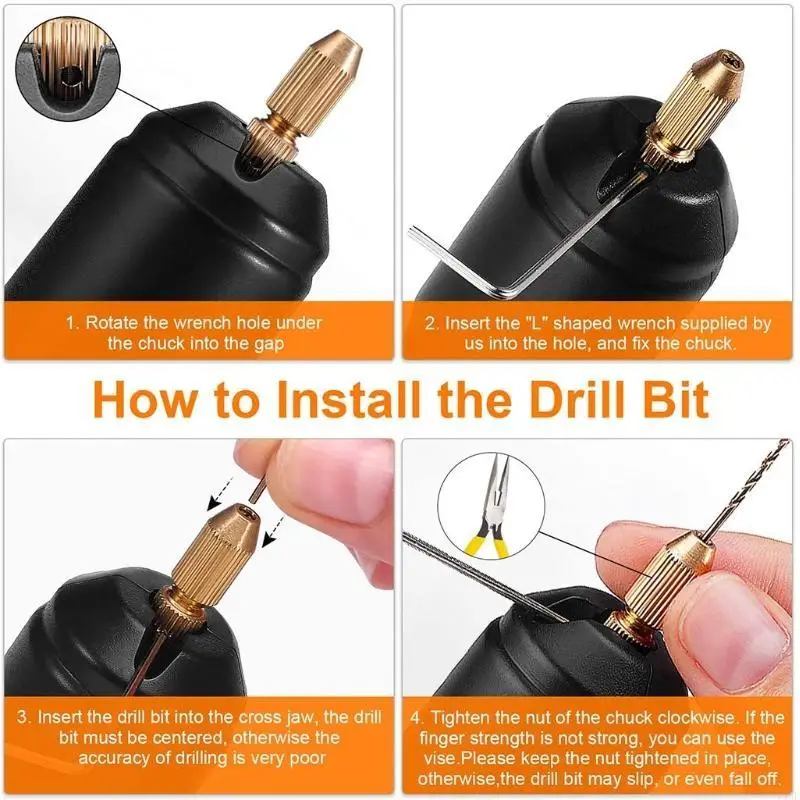 1. Rotate the wrench hole under the chuck into the gap

2. Insert the "L" shaped wrench supplied by us into the hole, and fix the chuck.

How to Install the Drill Bit

3. Insert the drill bit into the cross jaw, the drill bit must be centered, otherwise the accuracy of drilling is very poor

4. Tighten the nut of the chuck clockwise. If the finger strength is not strong, you can use the vise.Please keep the nut tightened in place, otherwise,the drill bit may slip, or even fall off.