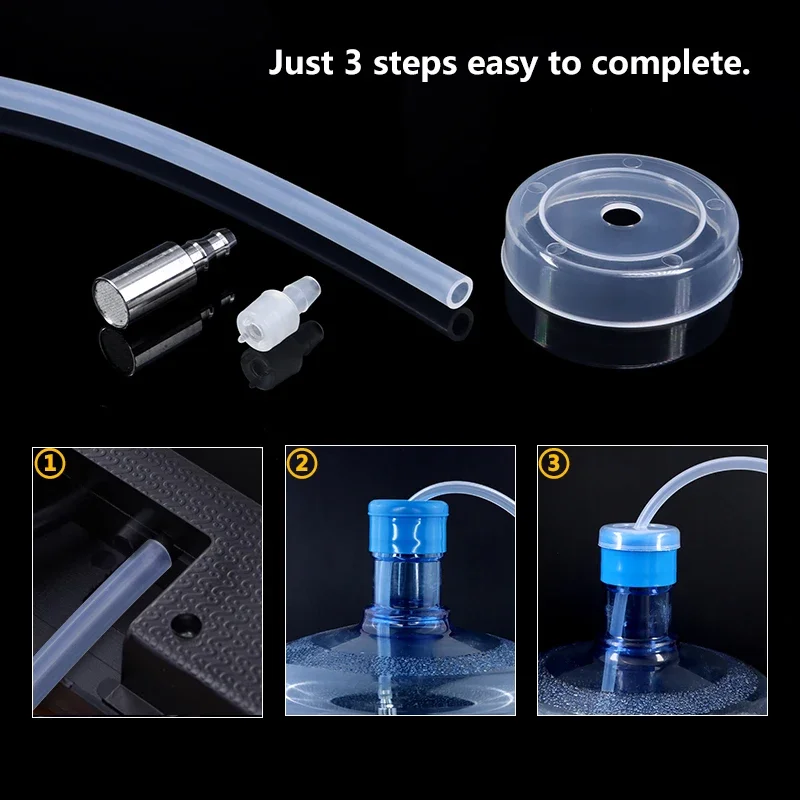 Just 3 steps easy to complete.

①

②

③