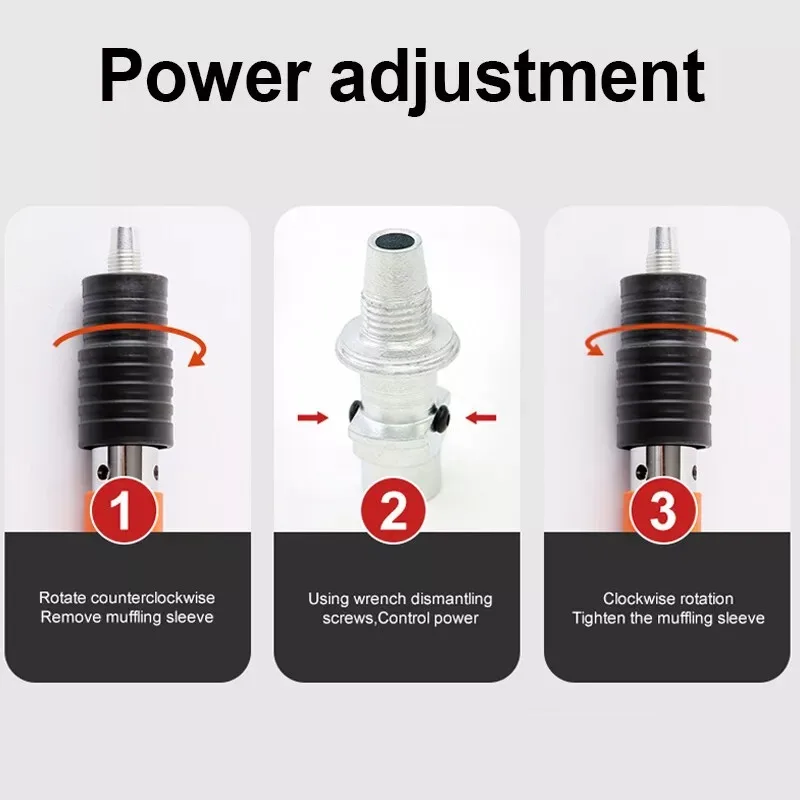 Power adjustment

1

Rotate counterclockwise
Remove muffling sleeve

2

Using wrench dismantling
screws,Control power

3

Clockwise rotation
Tighten the muffling sleeve