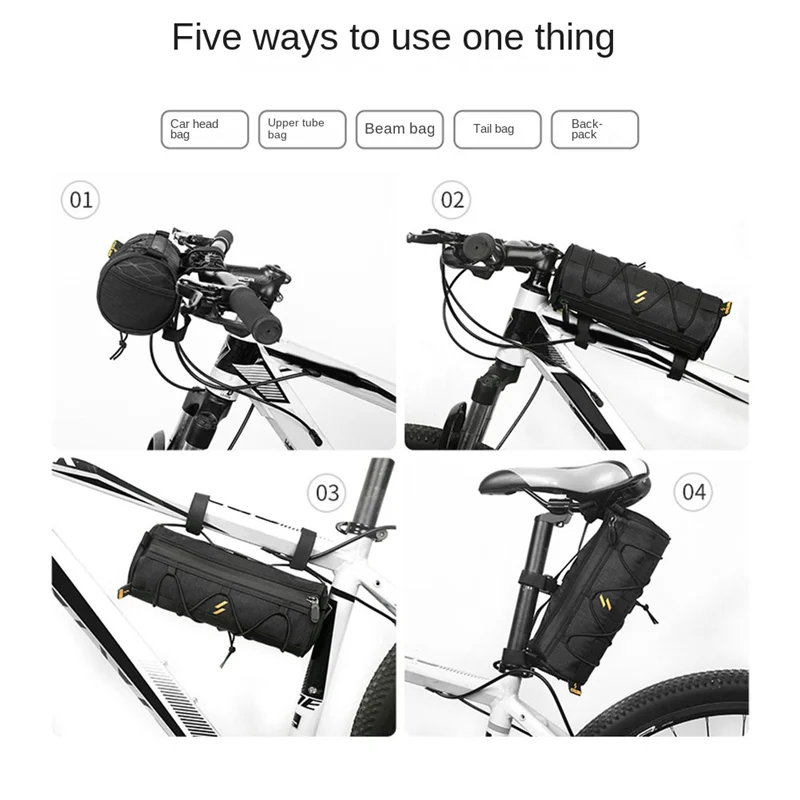 Five ways to use one thing

Car head bag

Upper tube bag

Beam bag

Tail bag

Back-pack

01

02

03

04