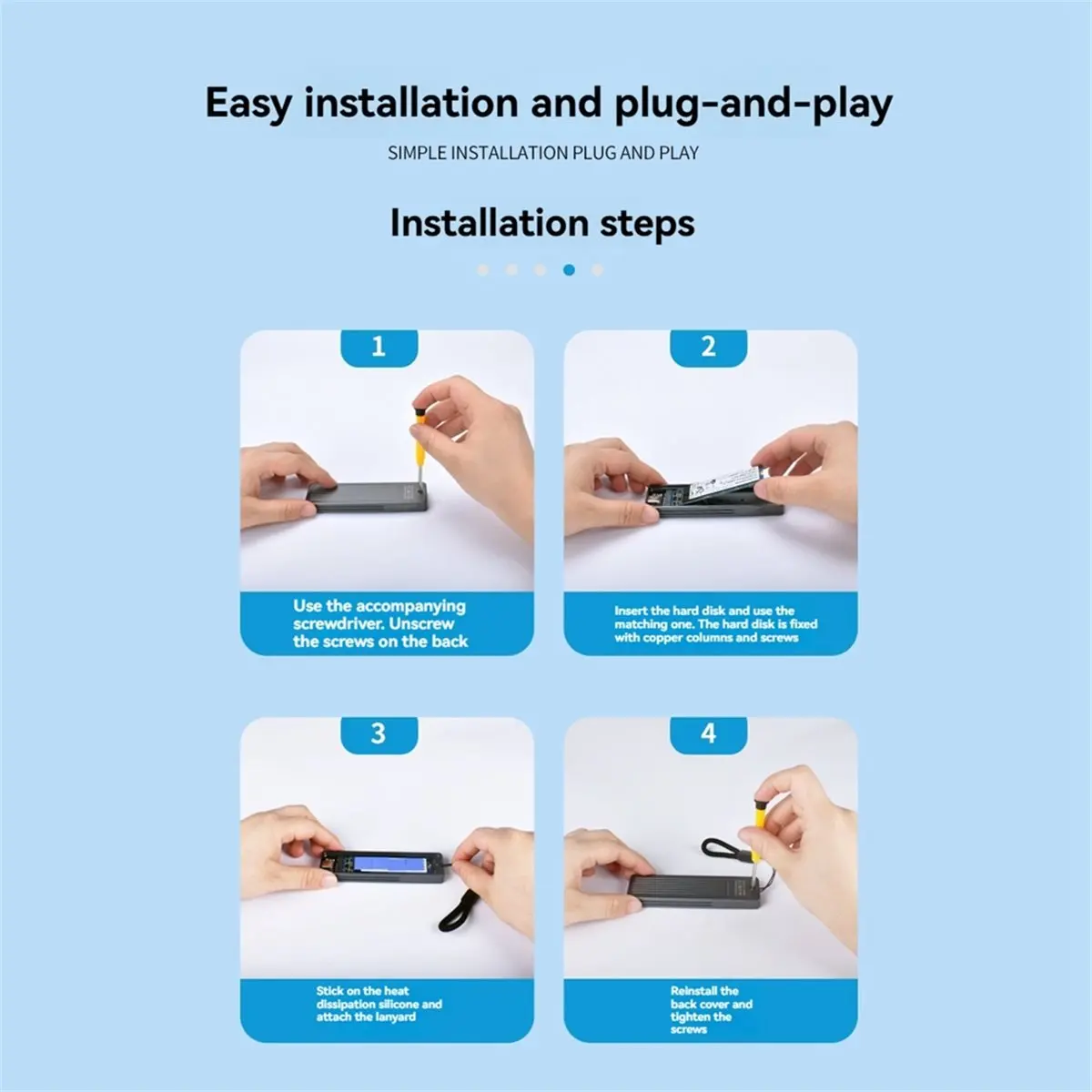 Easy installation and plug-and-play

SIMPLE INSTALLATION PLUG AND PLAY

Installation steps

1

Use the accompanying screwdriver. Unscrew the screws on the back

2

Insert the hard disk and use the matching one. The hard disk is fixed with copper columns and screws

3

Stick on the heat dissipation silicone and attach the lanyard

4

Reinstall the back cover and tighten the screws