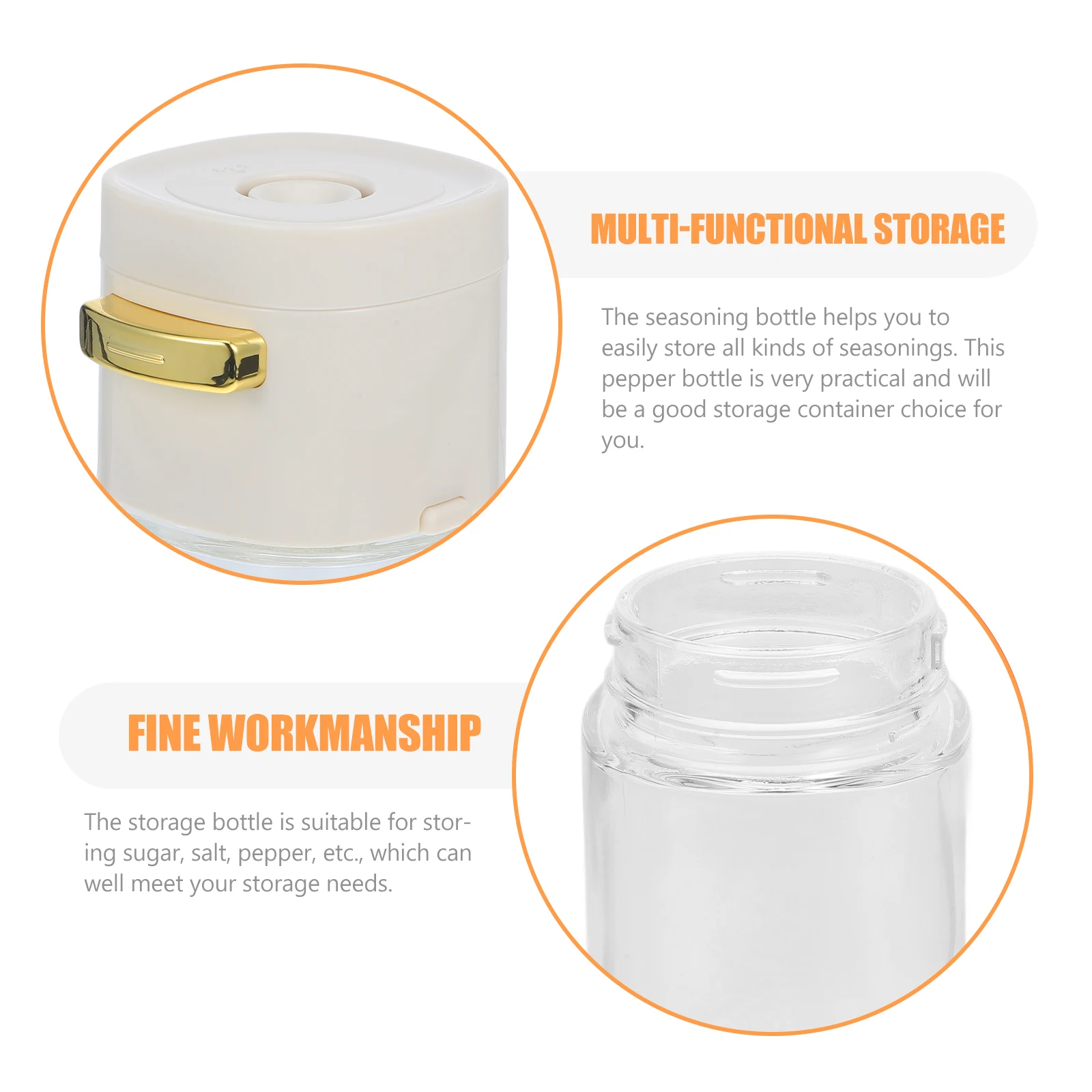 MULTI-FUNCTIONAL STORAGE

The seasoning bottle helps you to easily store all kinds of seasonings. This pepper bottle is very practical and will be a good storage container choice for you.

FINE WORKMANSHIP

The storage bottle is suitable for storing sugar, salt, pepper, etc., which can well meet your storage needs.