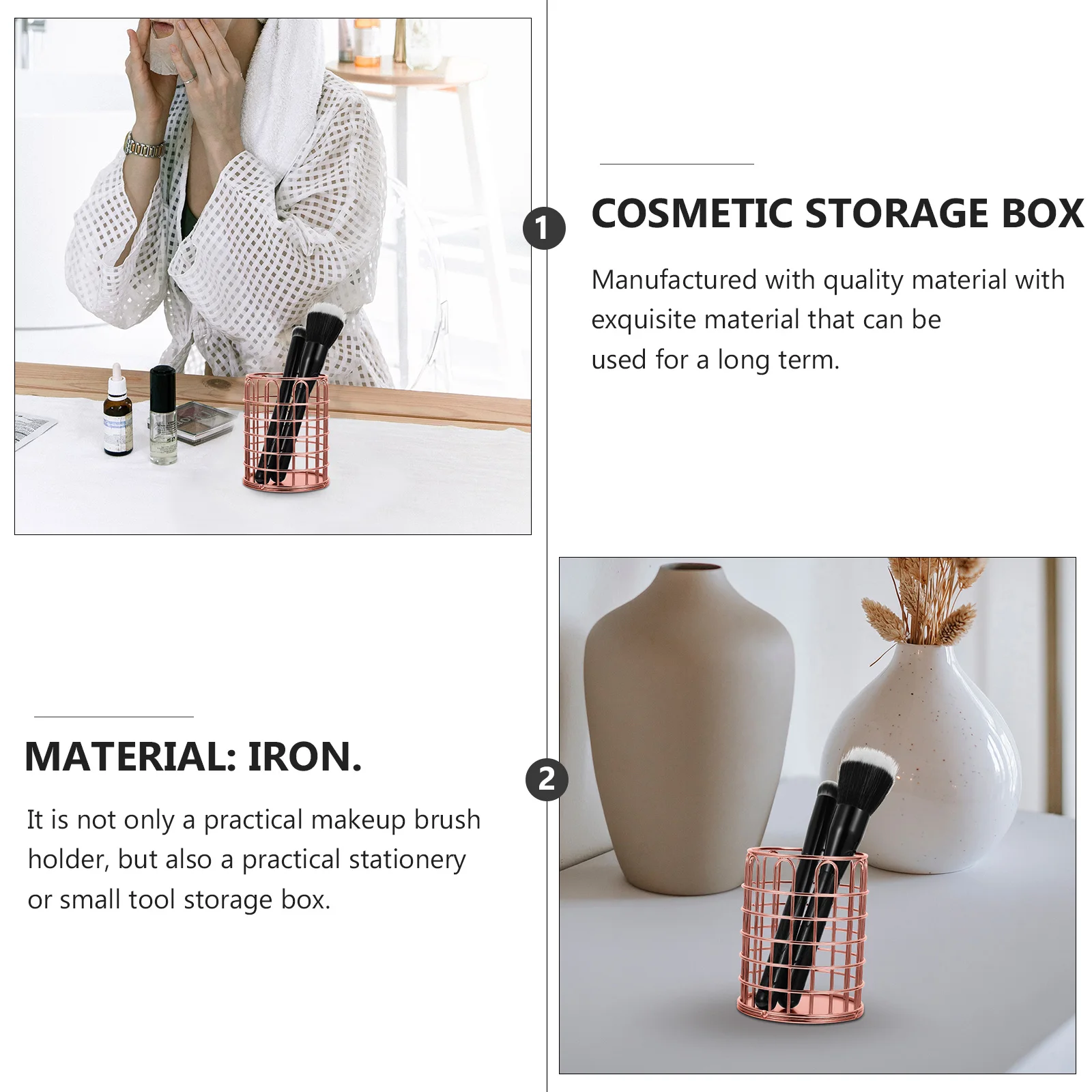 1

COSMETIC STORAGE BOX

Manufactured with quality material with exquisite material that can be used for a long term.

MATERIAL: IRON.

It is not only a practical makeup brush holder, but also a practical stationery or small tool storage box.

2