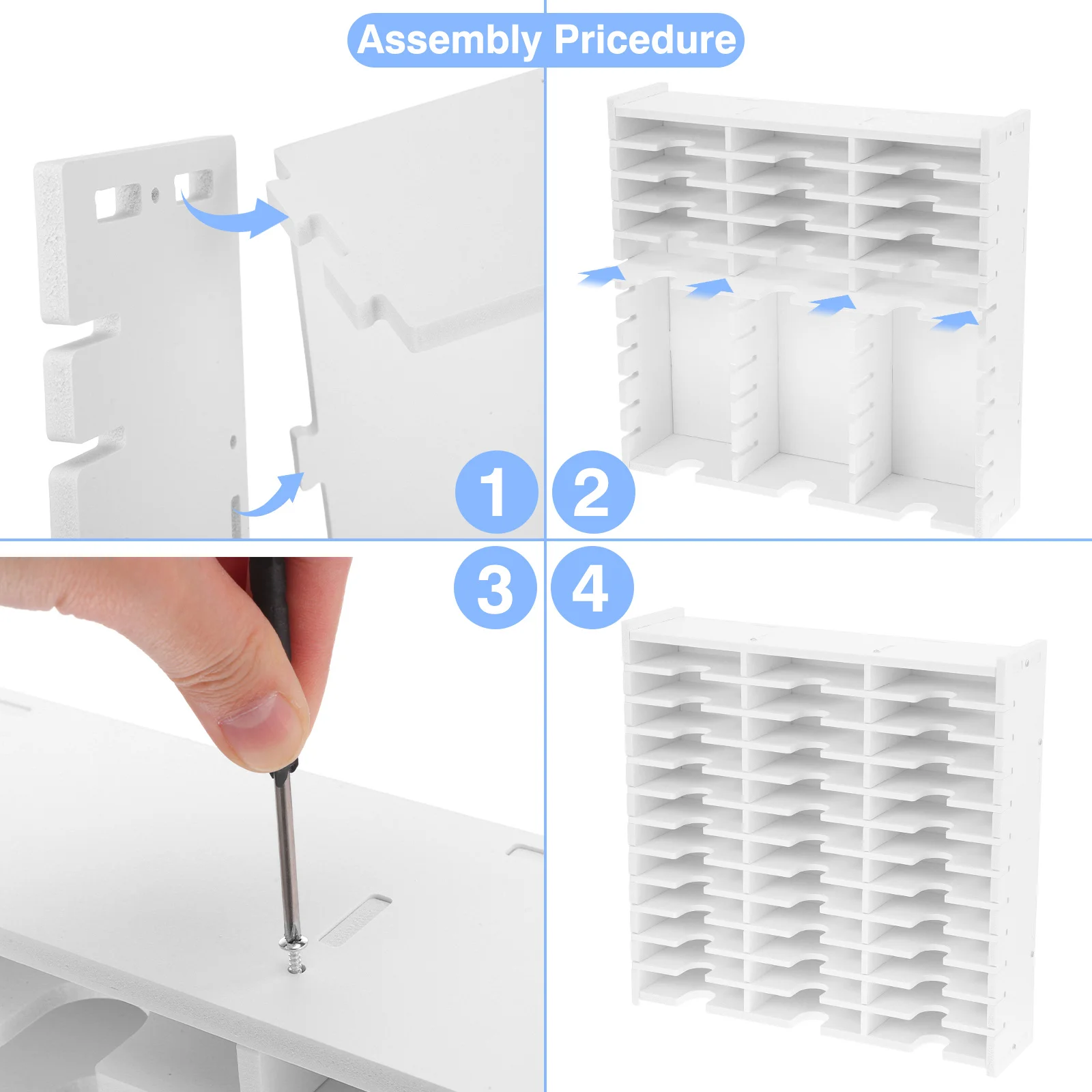 Assembly Pricedure

1

2

3

4