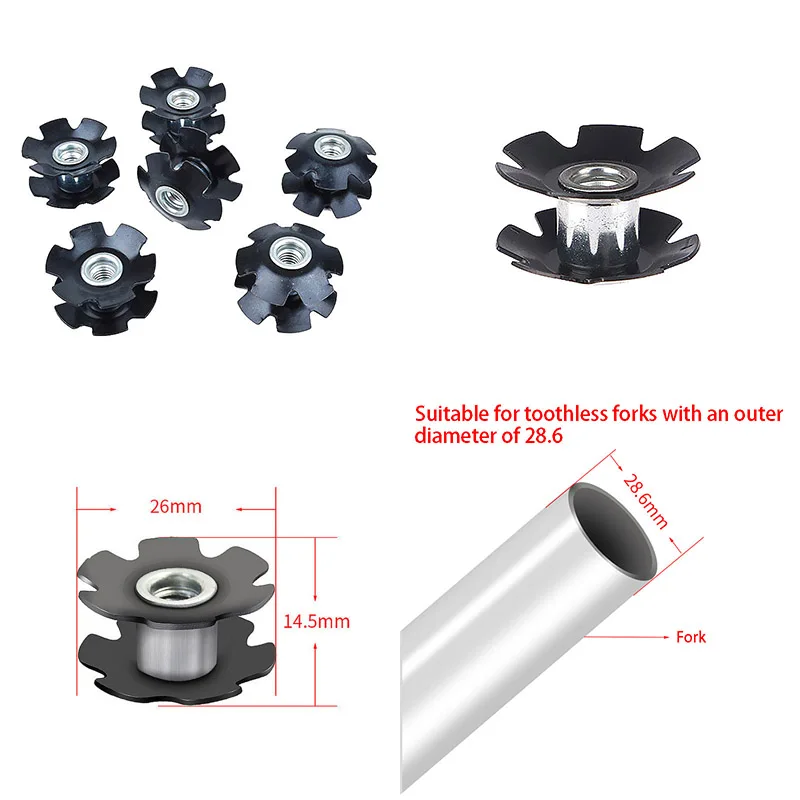 Suitable for toothless forks with an outer diameter of 28.6

26mm

14.5mm

28.6mm

Fork