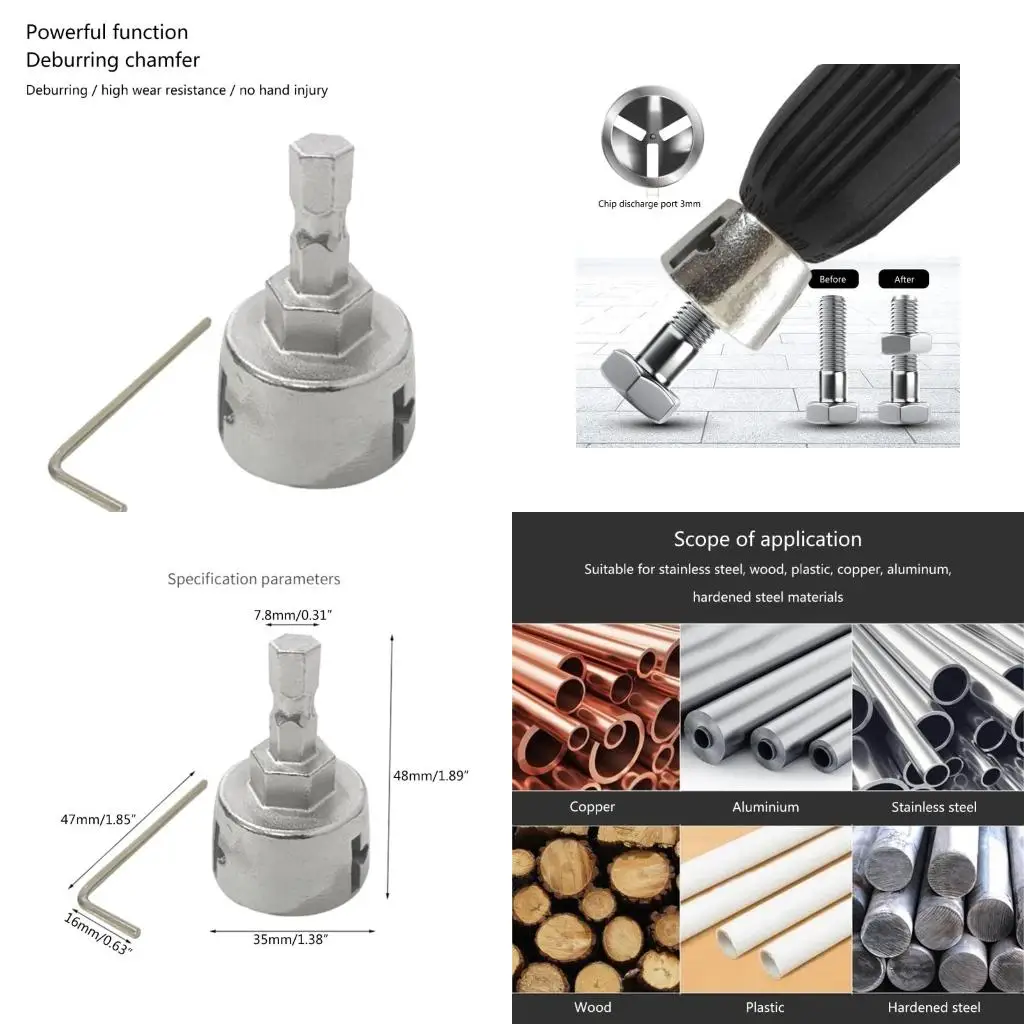 Powerful function
Deburring chamfer

Deburring / high wear resistance / no hand injury

Chip discharge port 3mm

Before

After

Specification parameters

7.8mm/0.31"

48mm/1.89"

47mm/1.85"

16mm/0.63"

35mm/1.38"

Scope of application

Suitable for stainless steel, wood, plastic, copper, aluminum, hardened steel materials

Copper

Aluminium

Stainless steel

Wood

Plastic

Hardened steel