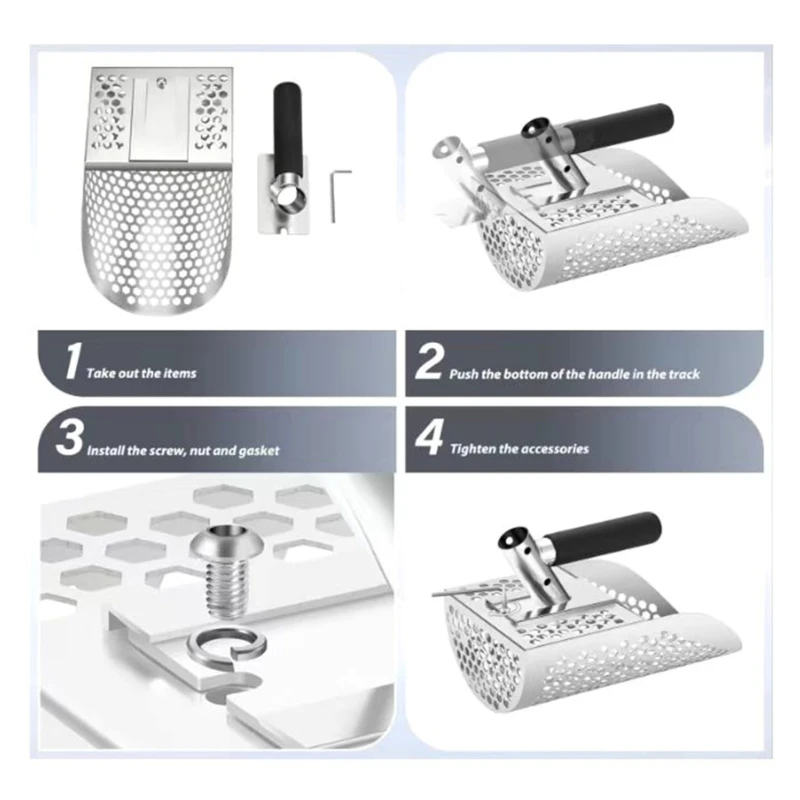 1 Take out the items

2 Push the bottom of the handle in the track

3 Install the screw, nut and gasket

4 Tighten the accessories