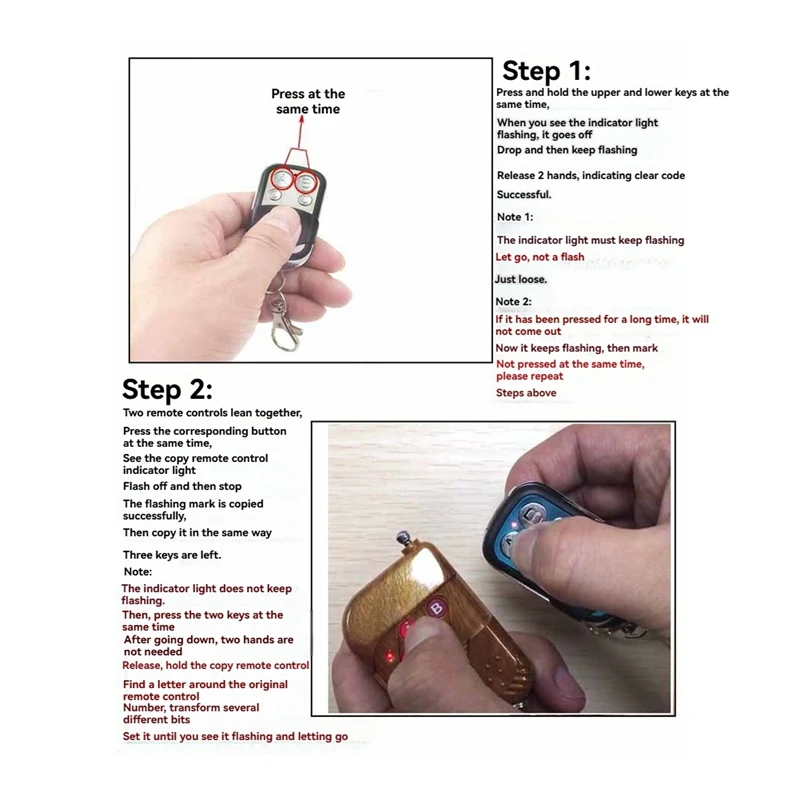 Press at the same time

Step 1:
Press and hold the upper and lower keys at the same time,

When you see the indicator light flashing, it goes off

Drop and then keep flashing

Release 2 hands, indicating clear code

Successful.

Note 1:

The indicator light must keep flashing

Let go, not a flash

Just loose.

Note 2:

If it has been pressed for a long time, it will not come out

Now it keeps flashing, then mark

Not pressed at the same time, please repeat

Steps above

Step 2:
Two remote controls lean together,

Press the corresponding button at the same time,

See the copy remote control indicator light

Flash off and then stop

The flashing mark is copied successfully,

Then copy it in the same way

Three keys are left.

Note:

The indicator light does not keep flashing.

Then, press the two keys at the same time

After going down, two hands are not needed

Release, hold the copy remote control

Find a letter around the original remote control

Number, transform several different bits

Set it until you see it flashing and letting go

B