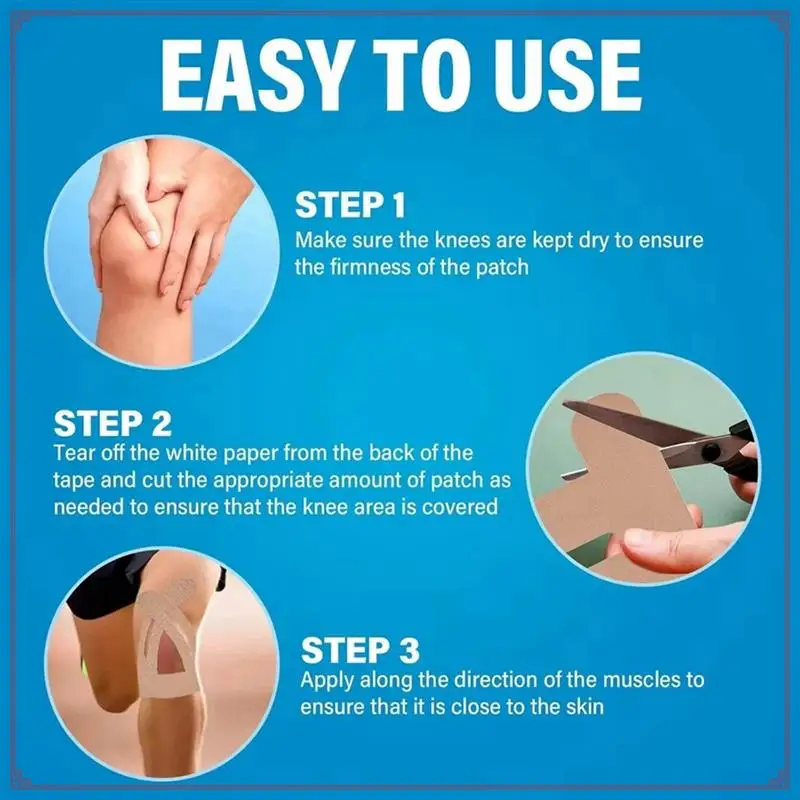 EASY TO USE

STEP 1
Make sure the knees are kept dry to ensure the firmness of the patch

STEP 2
Tear off the white paper from the back of the tape and cut the appropriate amount of patch as needed to ensure that the knee area is covered

STEP 3
Apply along the direction of the muscles to ensure that it is close to the skin