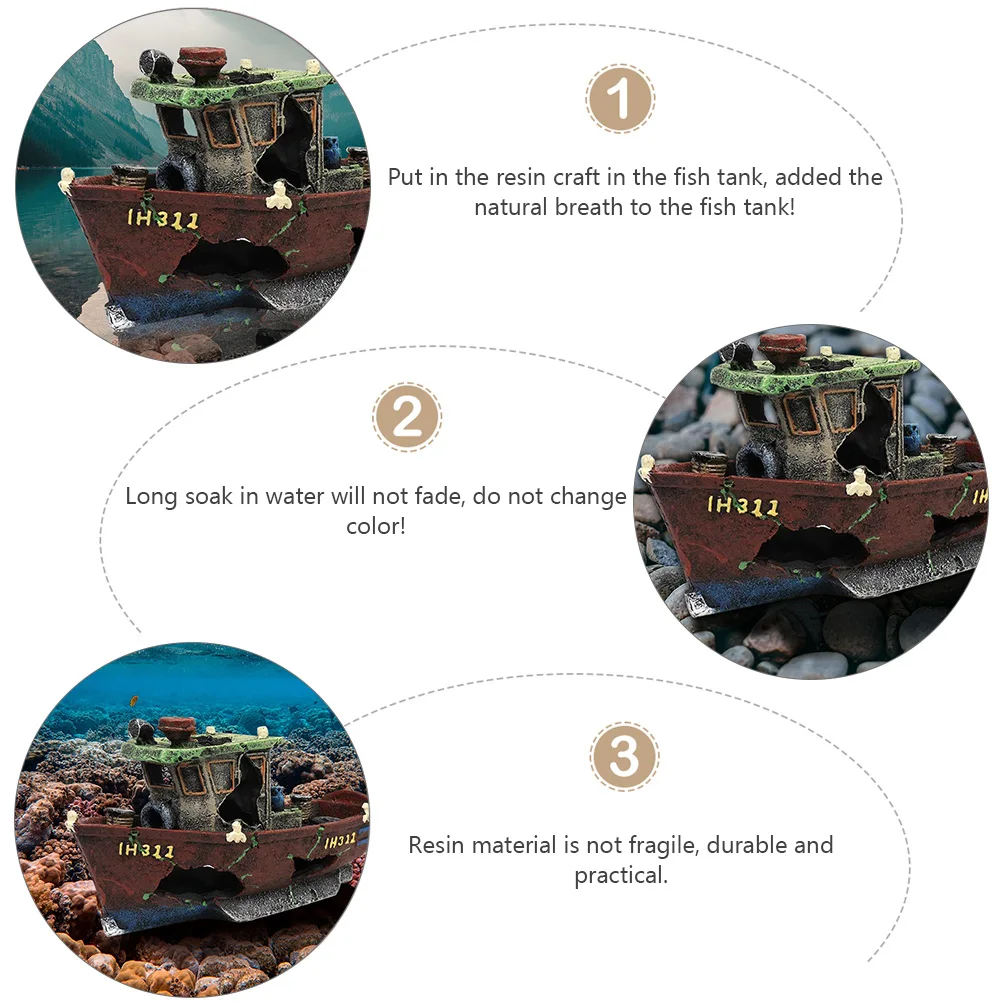 IH311

1

Put in the resin craft in the fish tank, added the natural breath to the fish tank!

2

Long soak in water will not fade, do not change color!

IH311

IH311

IH311

3

Resin material is not fragile, durable and practical.