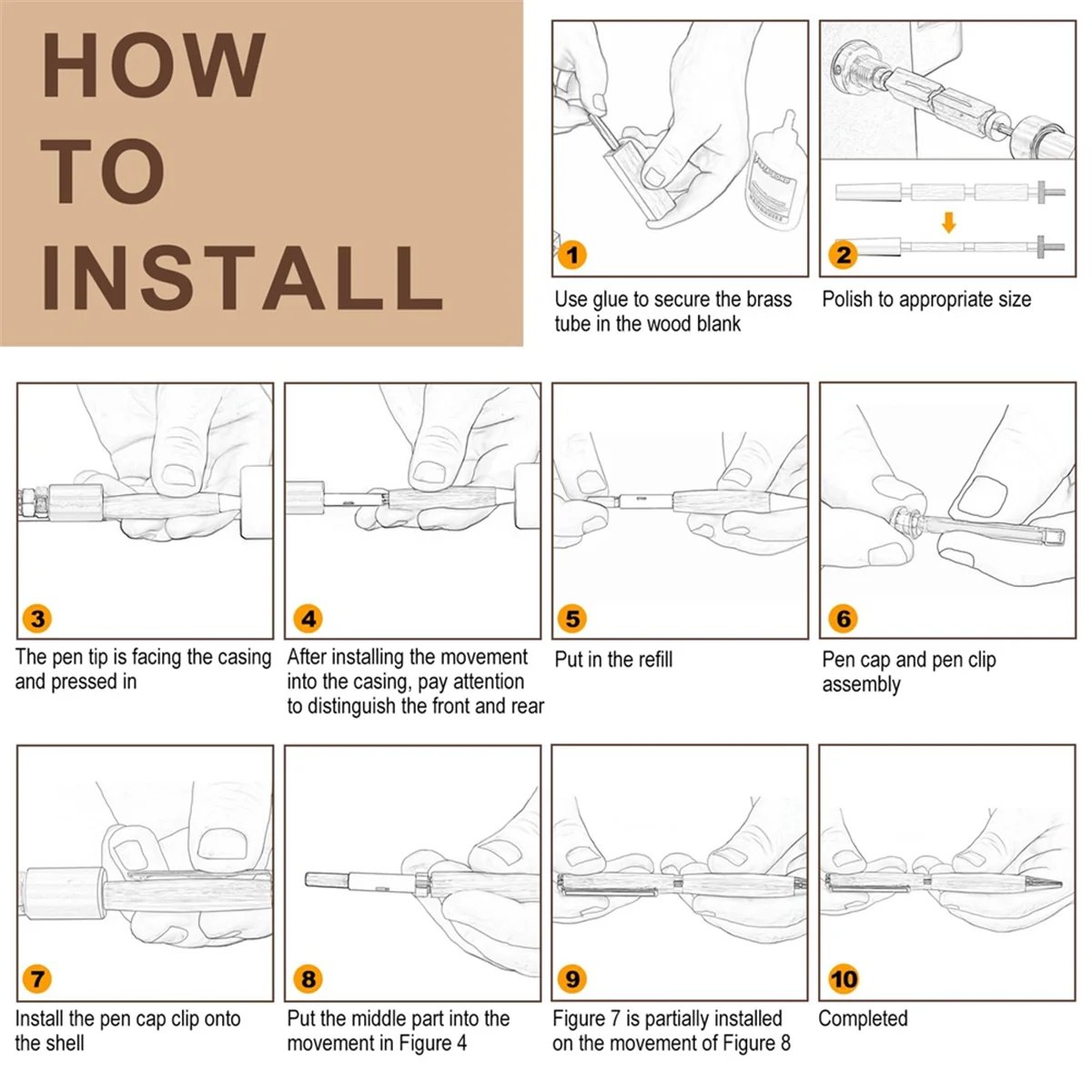 HOW TO INSTALL

1
Use glue to secure the brass tube in the wood blank

2
Polish to appropriate size

3
The pen tip is facing the casing and pressed in

4
After installing the movement into the casing, pay attention to distinguish the front and rear

5
Put in the refill

6
Pen cap and pen clip assembly

7
Install the pen cap clip onto the shell

8
Put the middle part into the movement in Figure 4

9
Figure 7 is partially installed on the movement of Figure 8

10
Completed