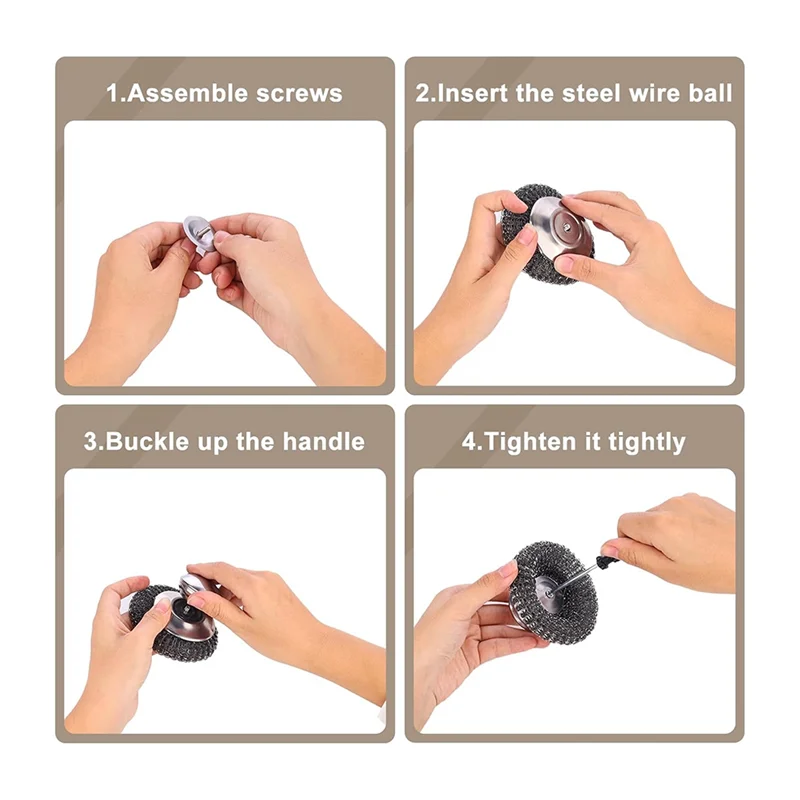 1.Assemble screws

2.Insert the steel wire ball

3.Buckle up the handle

4.Tighten it tightly