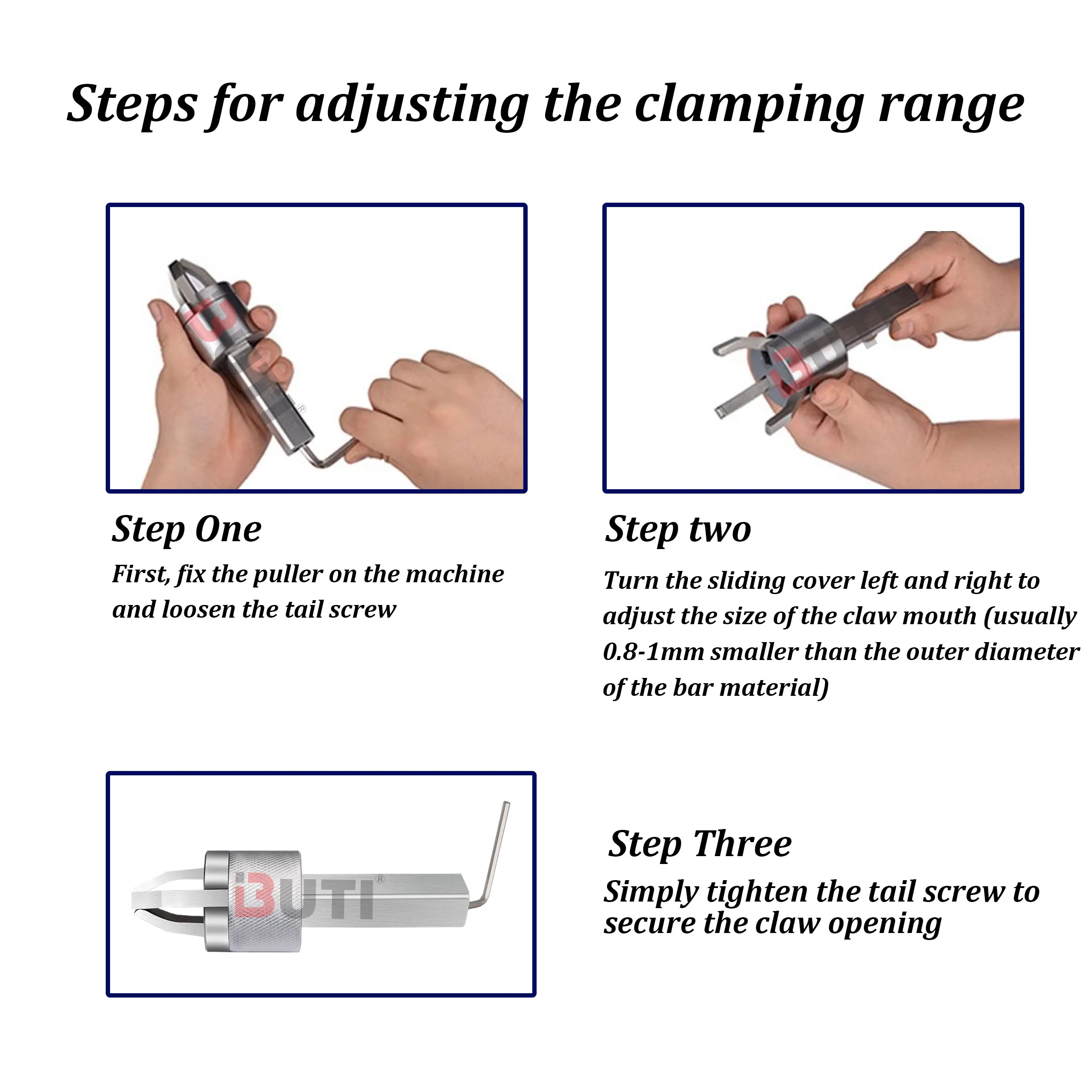 Steps for adjusting the clamping range

Step One

First, fix the puller on the machine and loosen the tail screw

Step two

Turn the sliding cover left and right to adjust the size of the claw mouth (usually 0.8-1mm smaller than the outer diameter of the bar material)

Step Three

Simply tighten the tail screw to secure the claw opening

iBUTI®