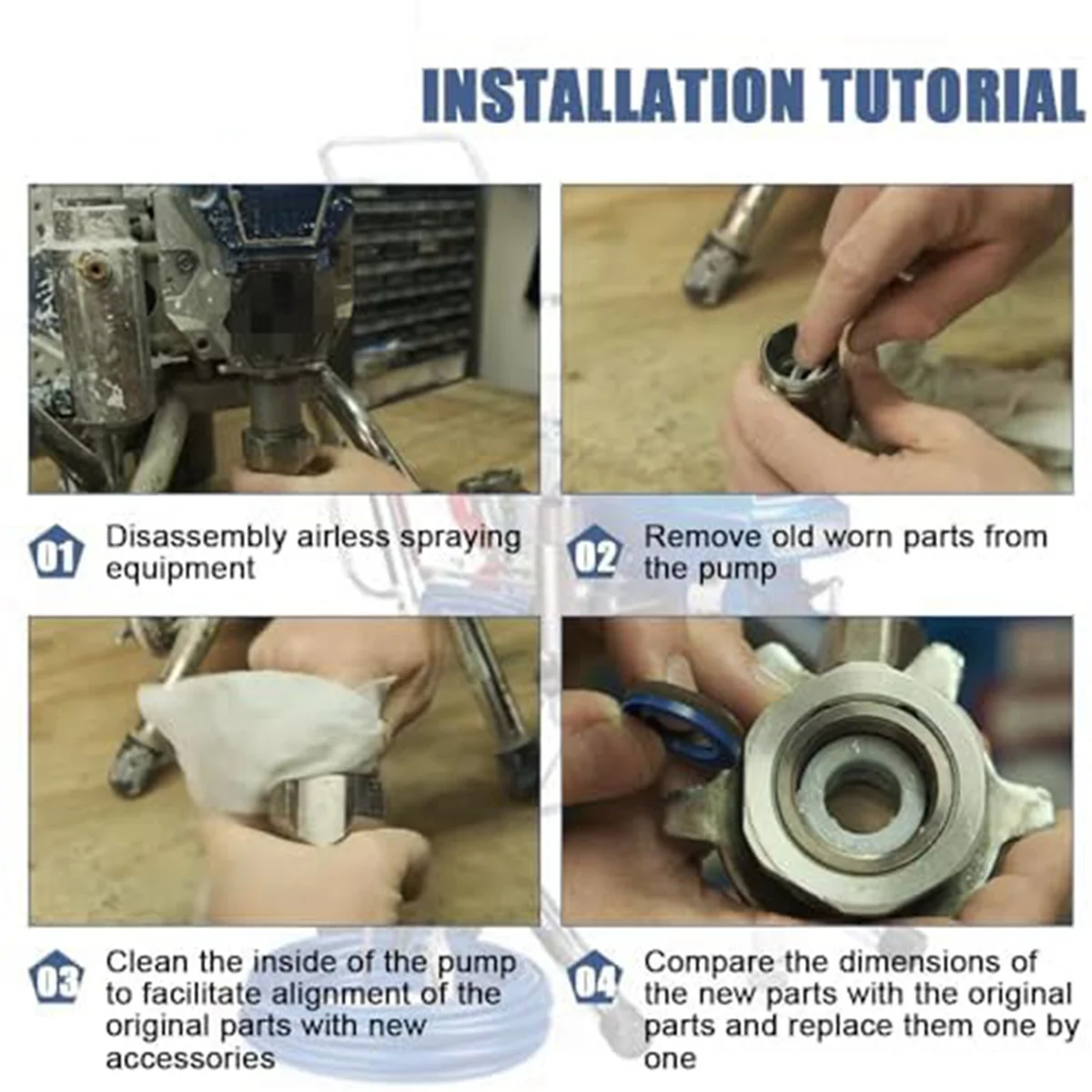 INSTALLATION TUTORIAL

01 Disassembly airless spraying equipment

02 Remove old worn parts from the pump

03 Clean the inside of the pump to facilitate alignment of the original parts with new accessories

04 Compare the dimensions of the new parts with the original parts and replace them one by one