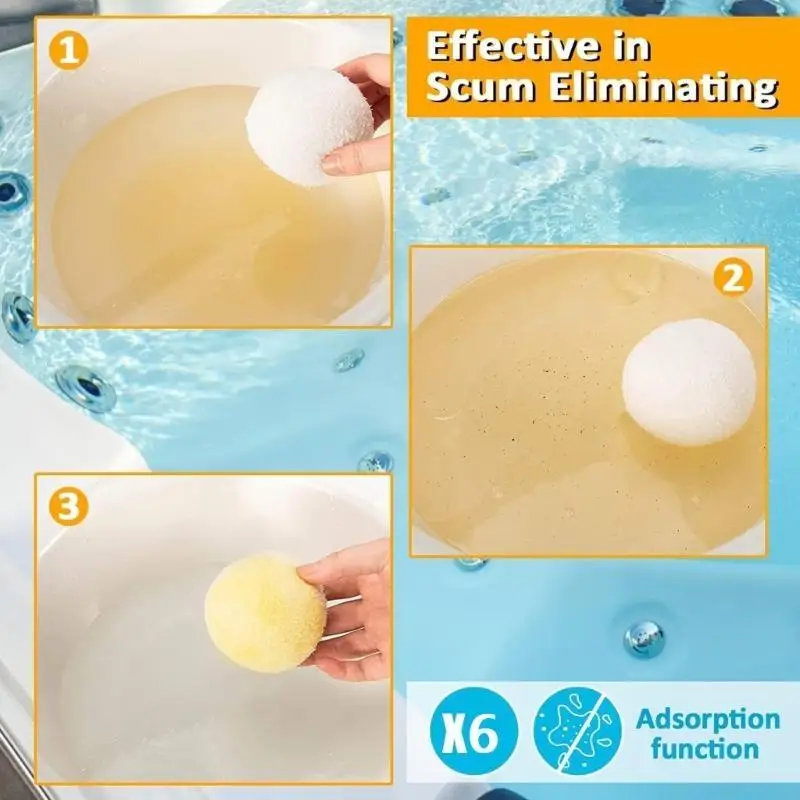 1

Effective in Scum Eliminating

2

3

X6

Adsorption function