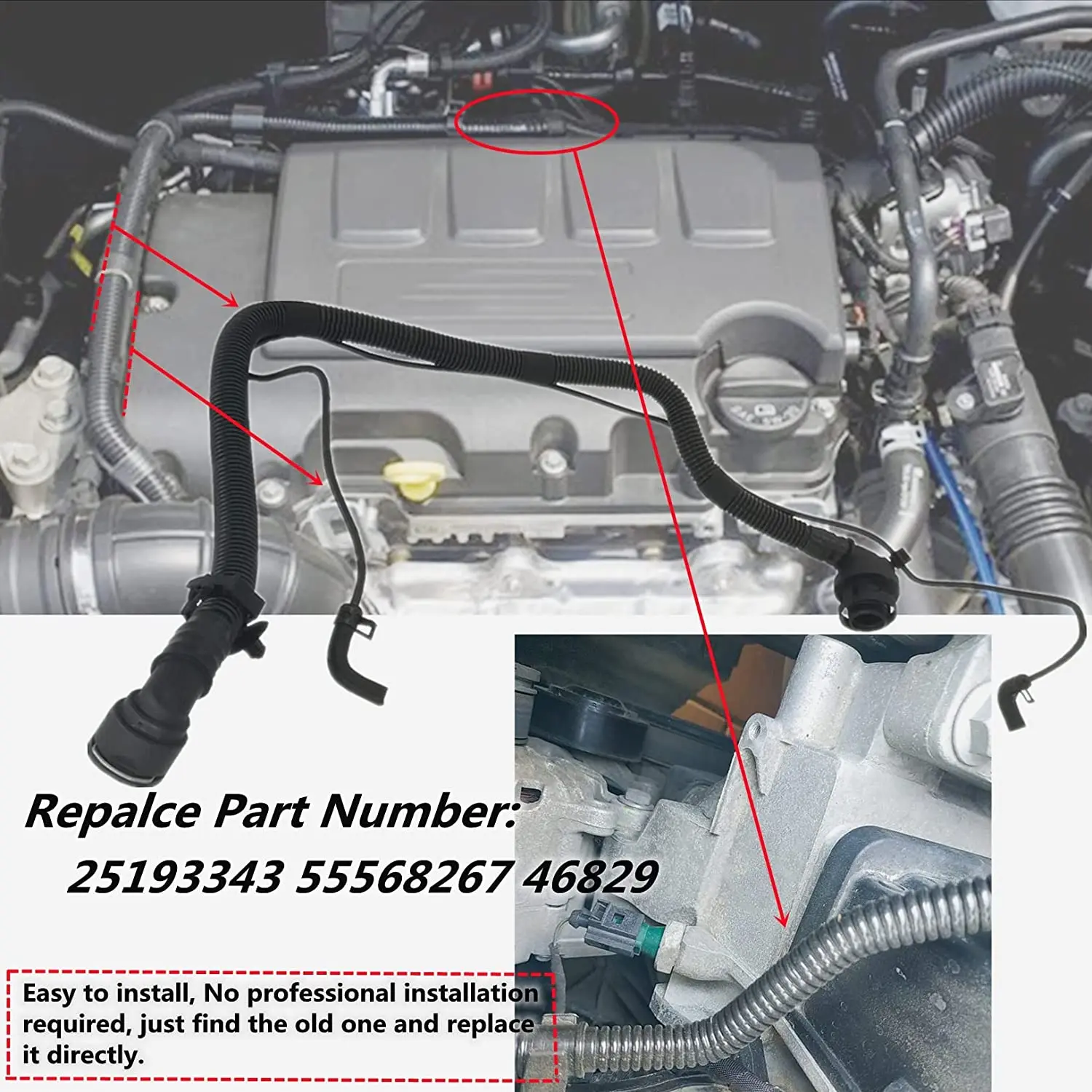 Repalce Part Number:
25193343 55568267 46829

Easy to install, No professional installation required, just find the old one and replace it directly.