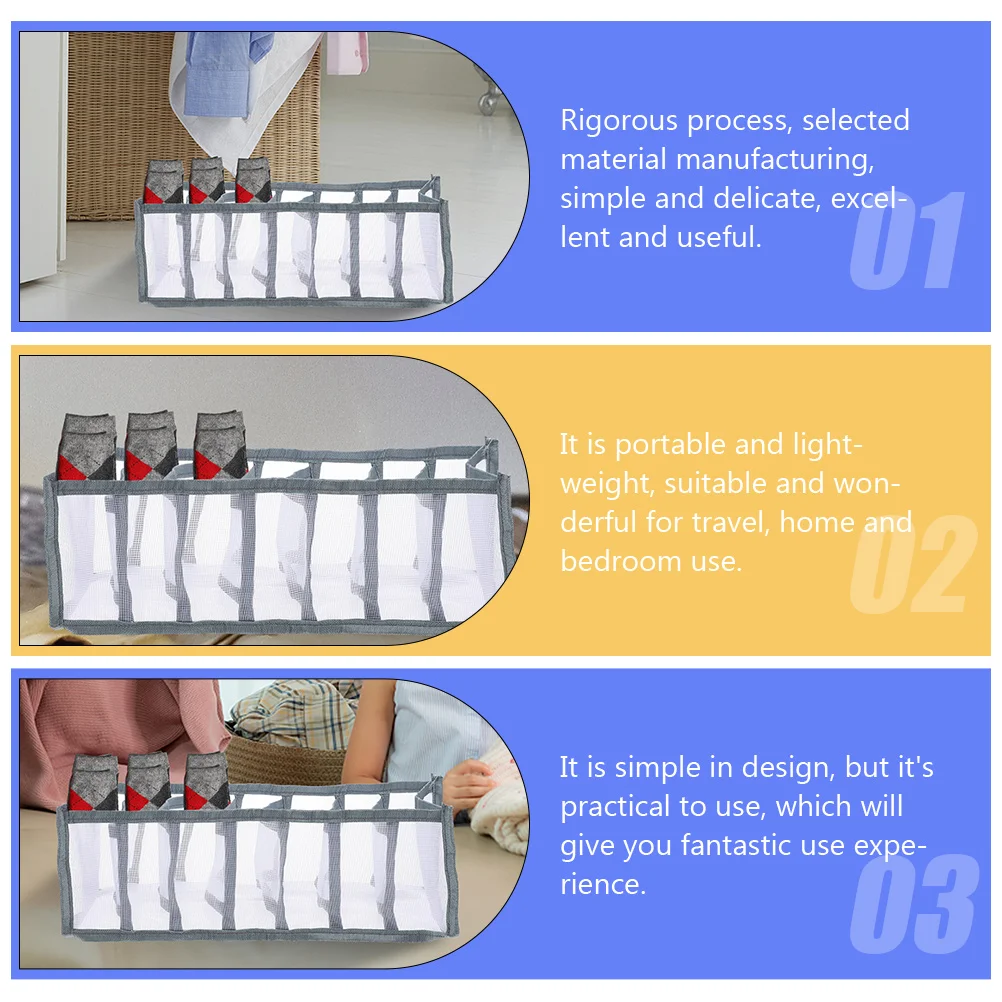 Rigorous process, selected material manufacturing, simple and delicate, excellent and useful.

01

It is portable and lightweight, suitable and wonderful for travel, home and bedroom use.

02

It is simple in design, but it's practical to use, which will give you fantastic use experience.

03