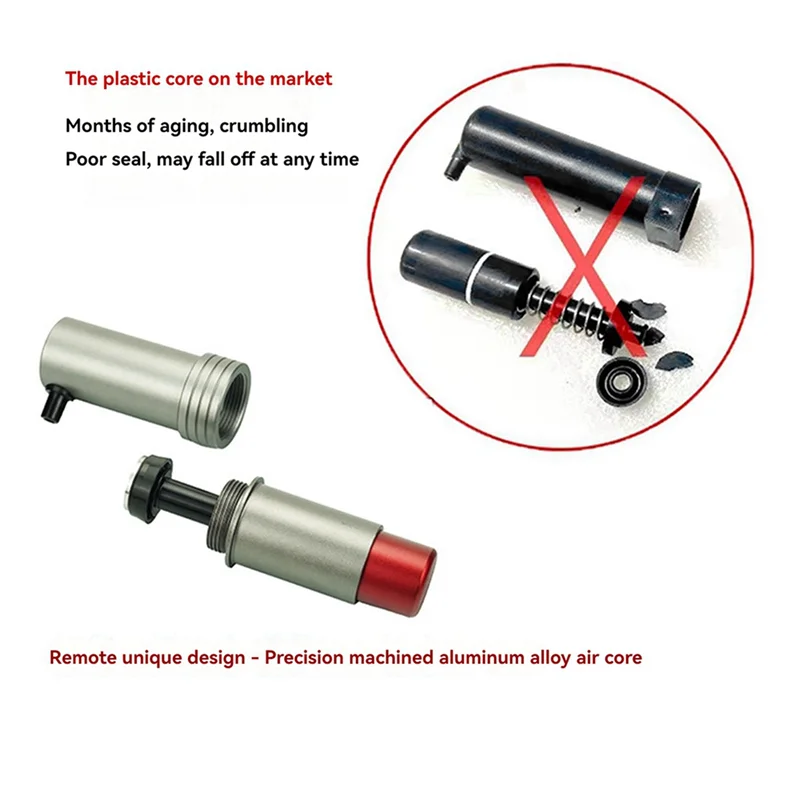 The plastic core on the market

Months of aging, crumbling

Poor seal, may fall off at any time

Remote unique design - Precision machined aluminum alloy air core