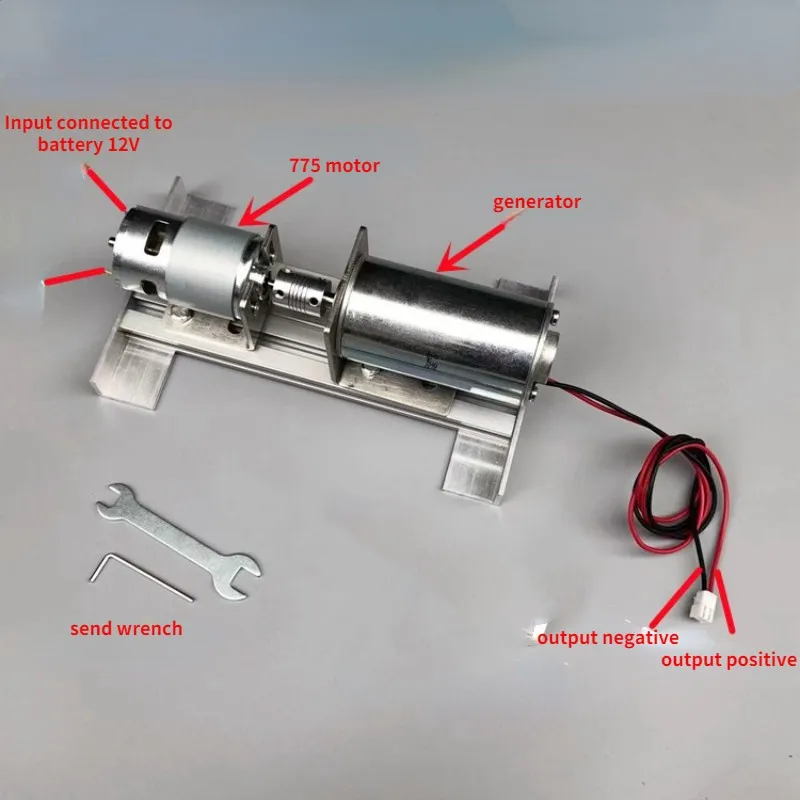 Input connected to battery 12V

775 motor

generator

send wrench

output negative

output positive