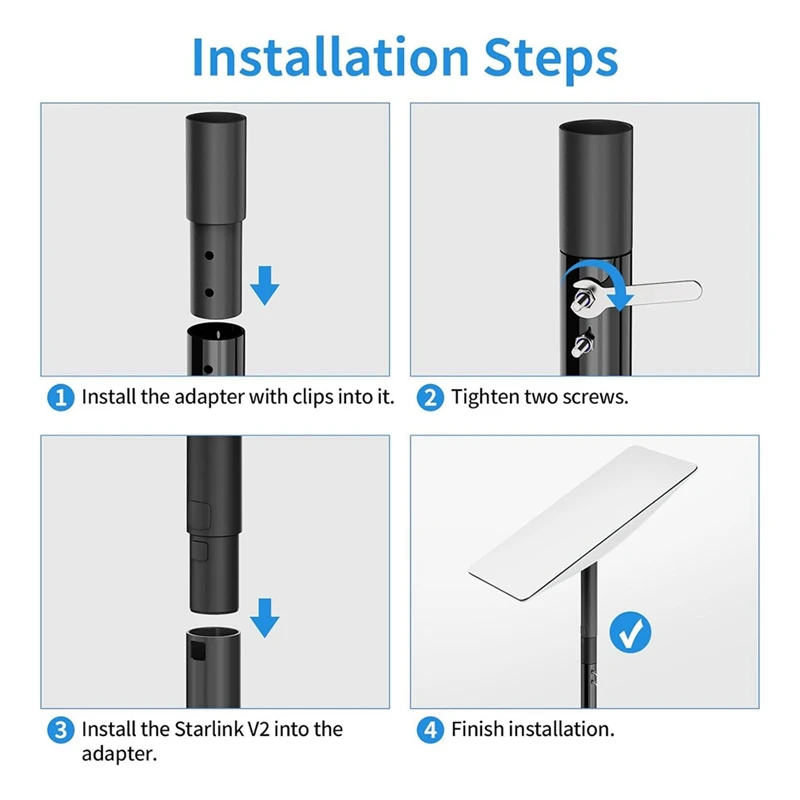 Installation Steps

1 Install the adapter with clips into it.

2 Tighten two screws.

3 Install the Starlink V2 into the adapter.

4 Finish installation.