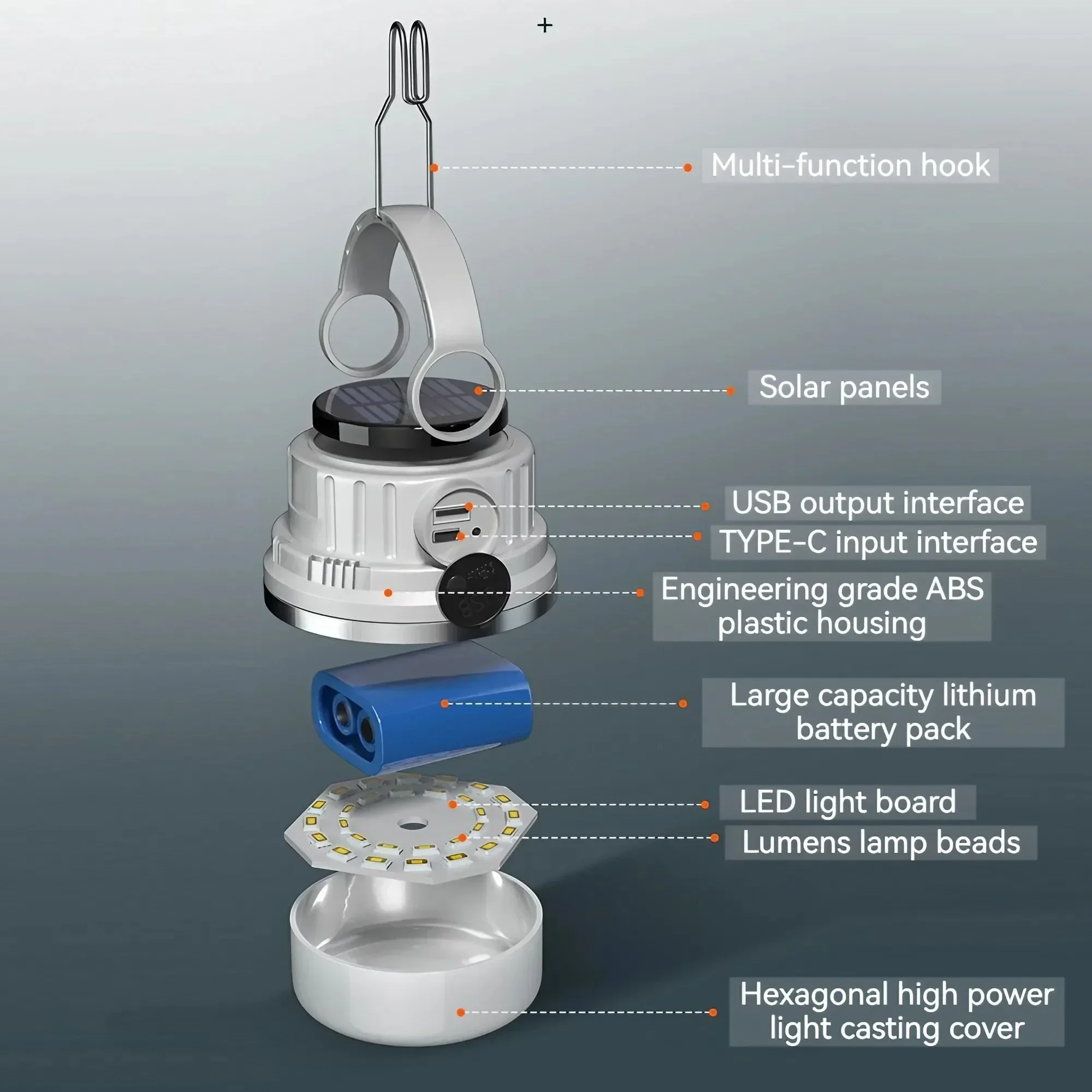 +

Multi-function hook

Solar panels

USB output interface

TYPE-C input interface

Engineering grade ABS plastic housing

Large capacity lithium battery pack

LED light board

Lumens lamp beads

Hexagonal high power light casting cover