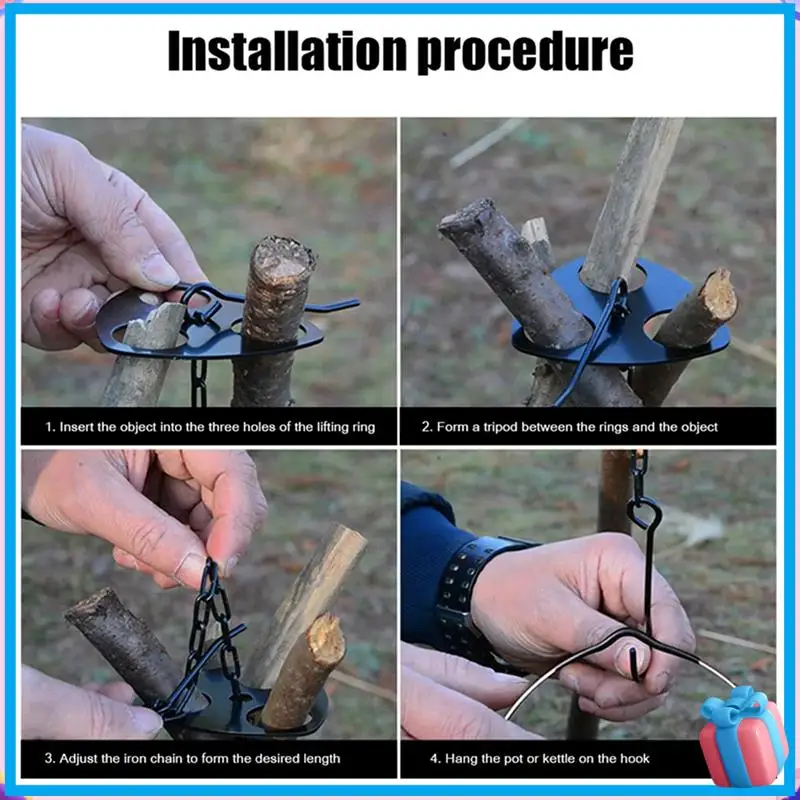 Installation procedure

1. Insert the object into the three holes of the lifting ring

2. Form a tripod between the rings and the object

3. Adjust the iron chain to form the desired length

4. Hang the pot or kettle on the hook