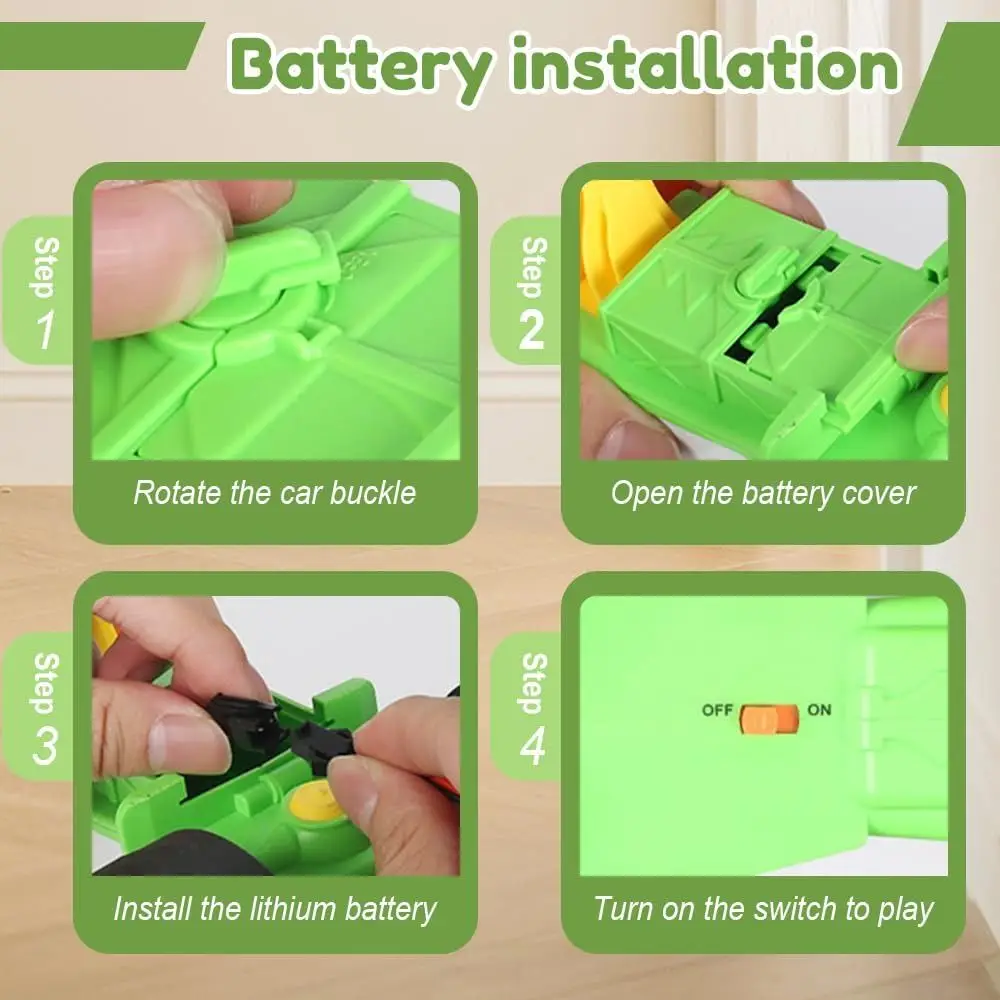 Battery installation

Step 1

Rotate the car buckle

Step 2

Open the battery cover

Step 3

Install the lithium battery

Step 4

OFF ON

Turn on the switch to play