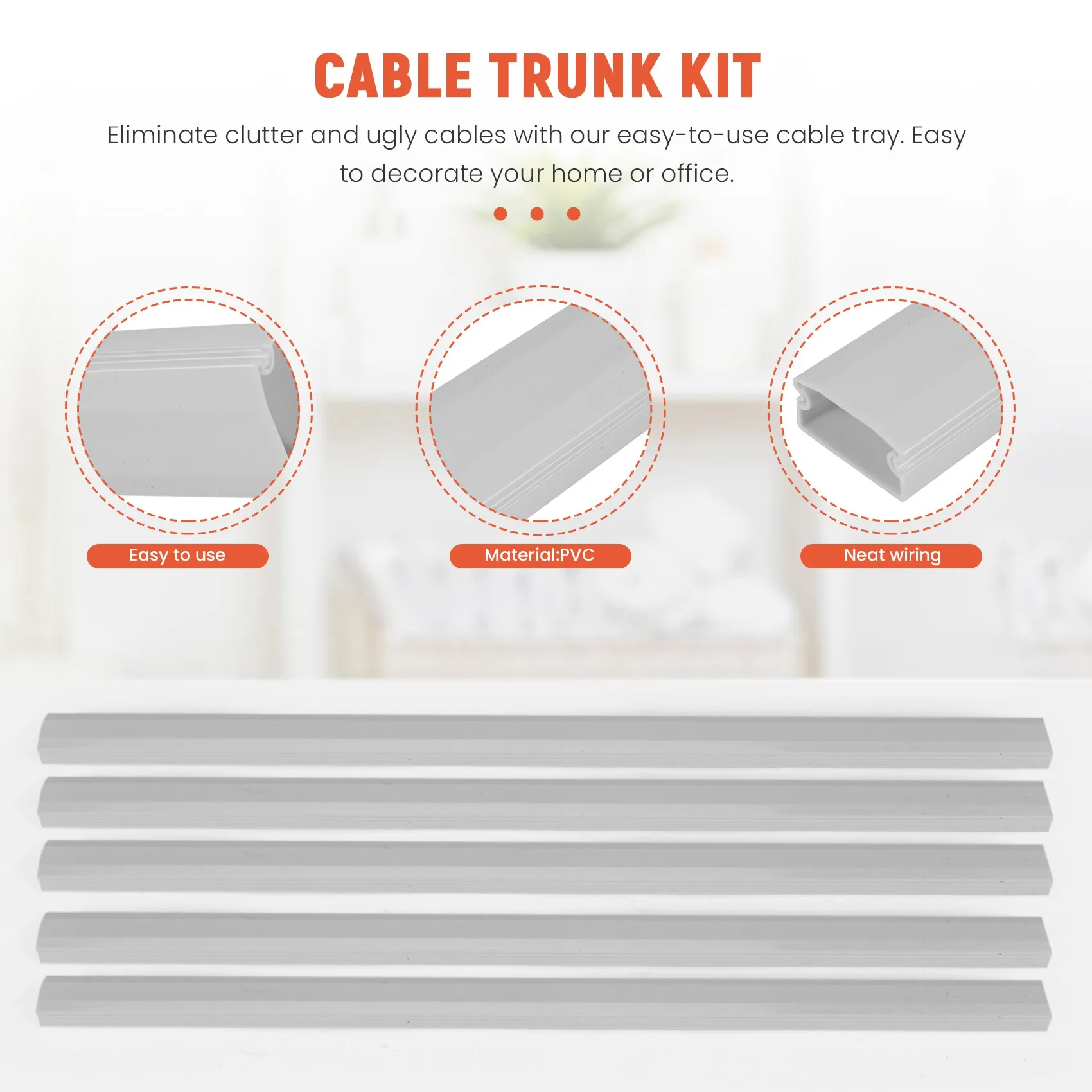 CABLE TRUNK KIT

Eliminate clutter and ugly cables with our easy-to-use cable tray. Easy to decorate your home or office.

Easy to use

Material:PVC

Neat wiring