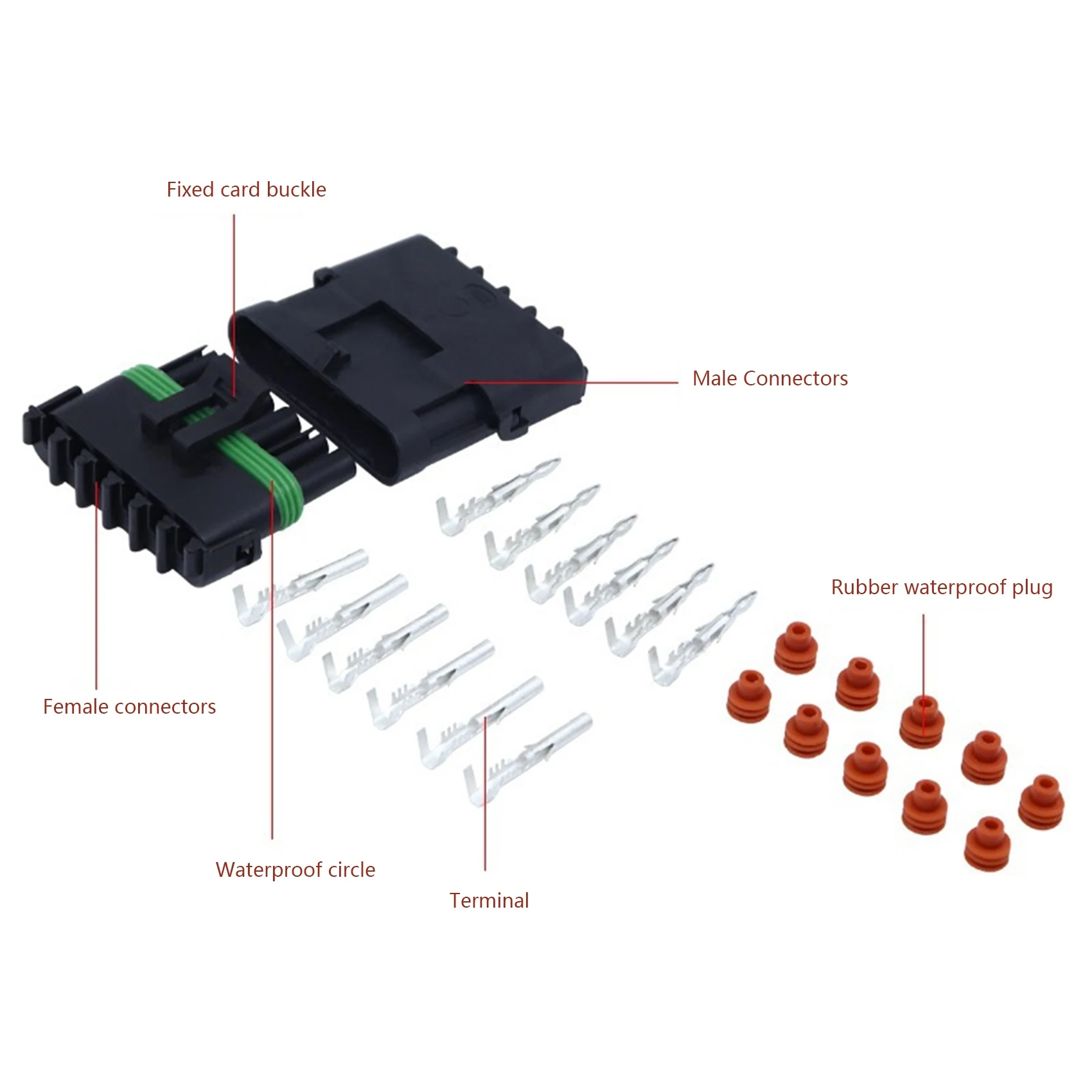 Fixed card buckle

Male Connectors

Rubber waterproof plug

Female connectors

Waterproof circle

Terminal