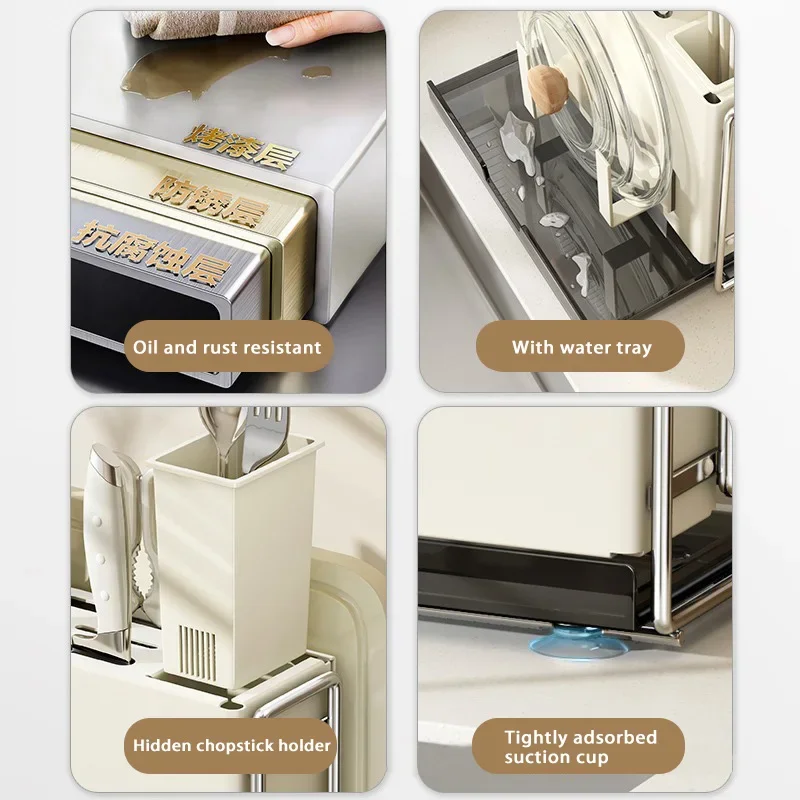 烤漆层
防锈层
抗腐蚀层
Oil and rust resistant

With water tray

Hidden chopstick holder

Tightly adsorbed suction cup