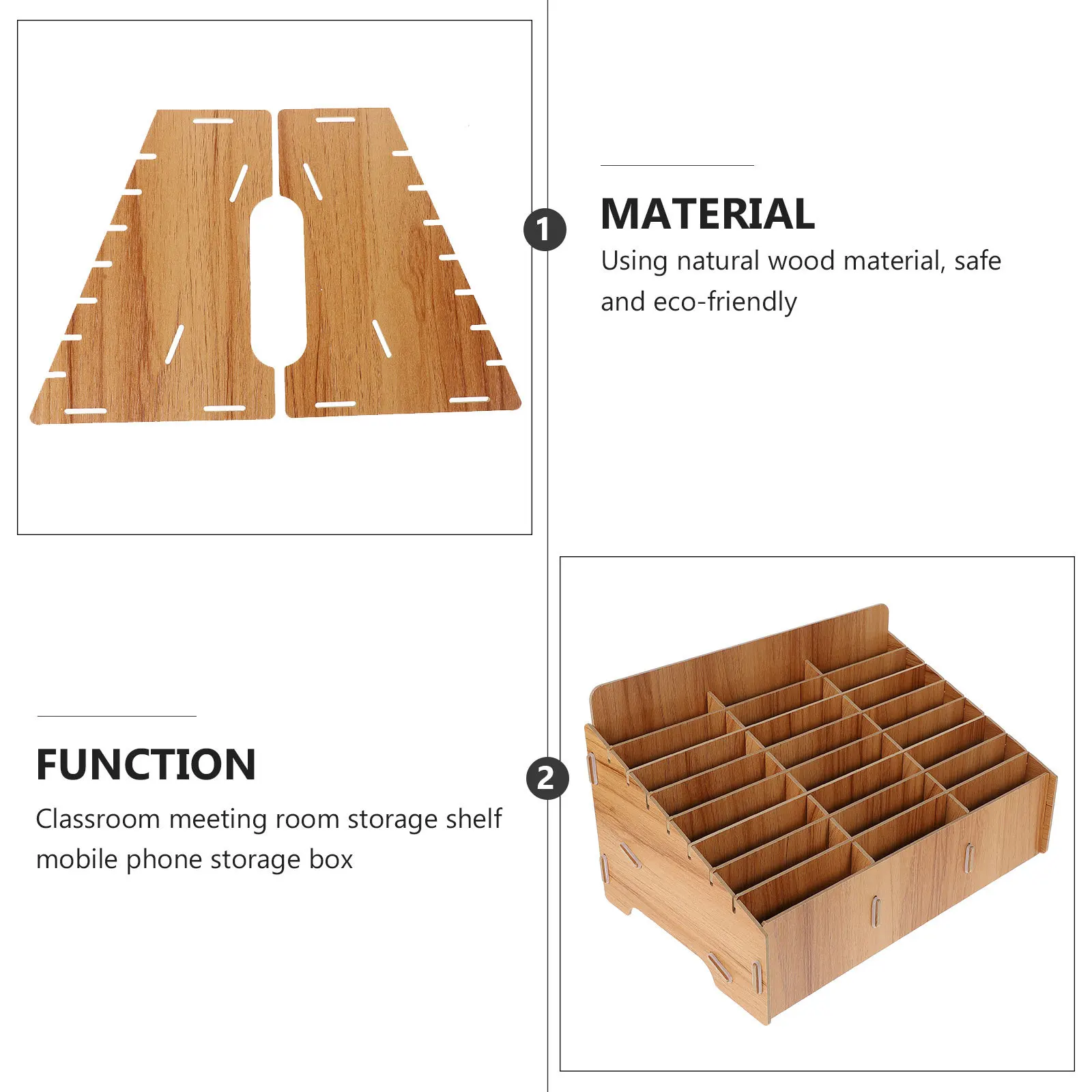 1

MATERIAL

Using natural wood material, safe and eco-friendly

FUNCTION

Classroom meeting room storage shelf mobile phone storage box

2