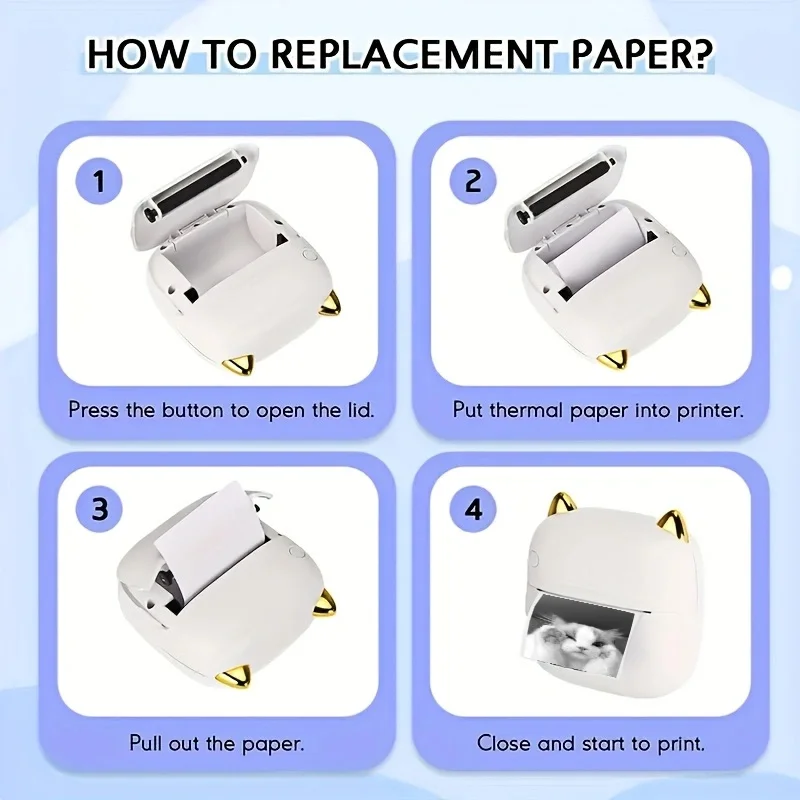 HOW TO REPLACEMENT PAPER?

1

Press the button to open the lid.

2

Put thermal paper into printer.

3

Pull out the paper.

4

Close and start to print.