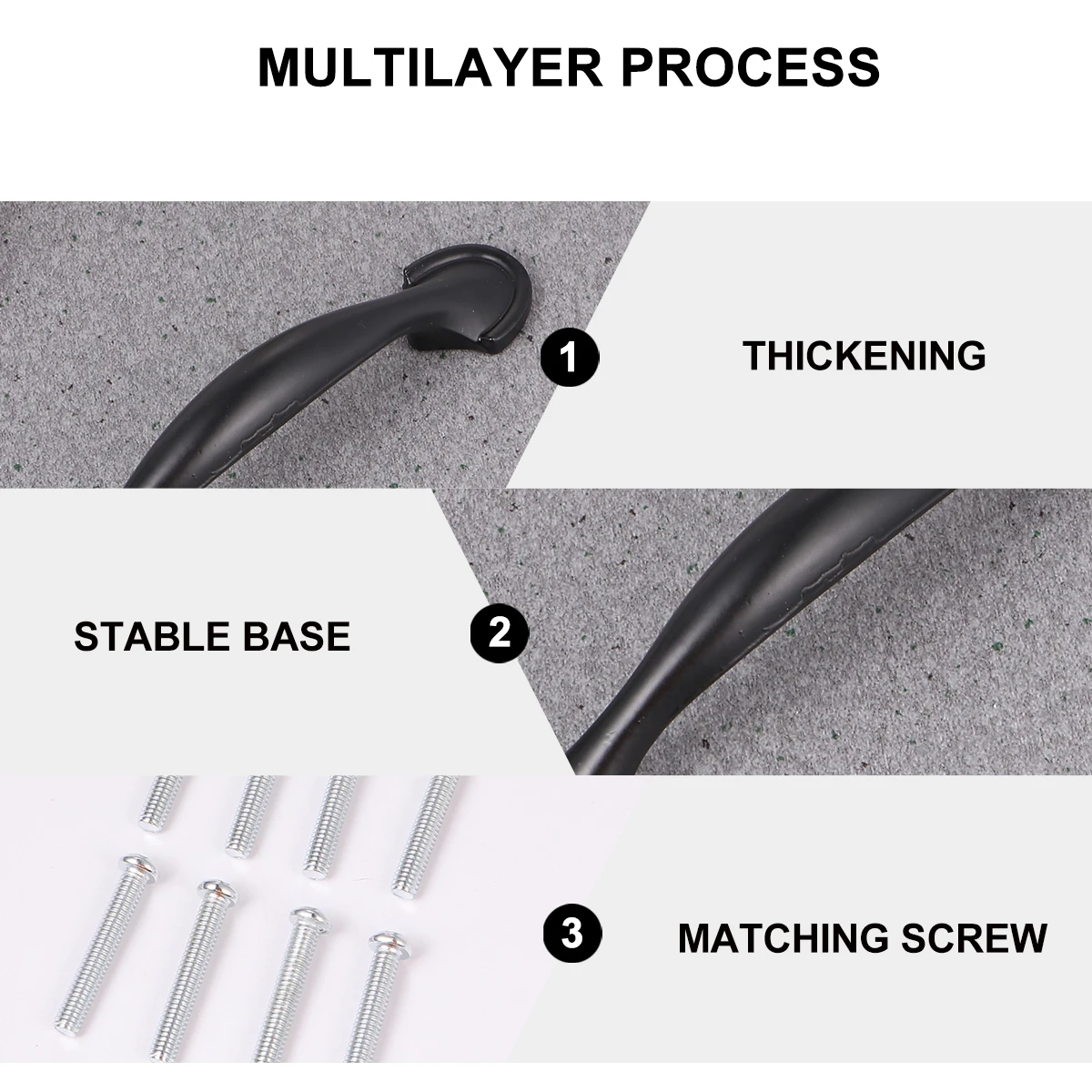 MULTILAYER PROCESS

1 THICKENING

STABLE BASE 2

3 MATCHING SCREW