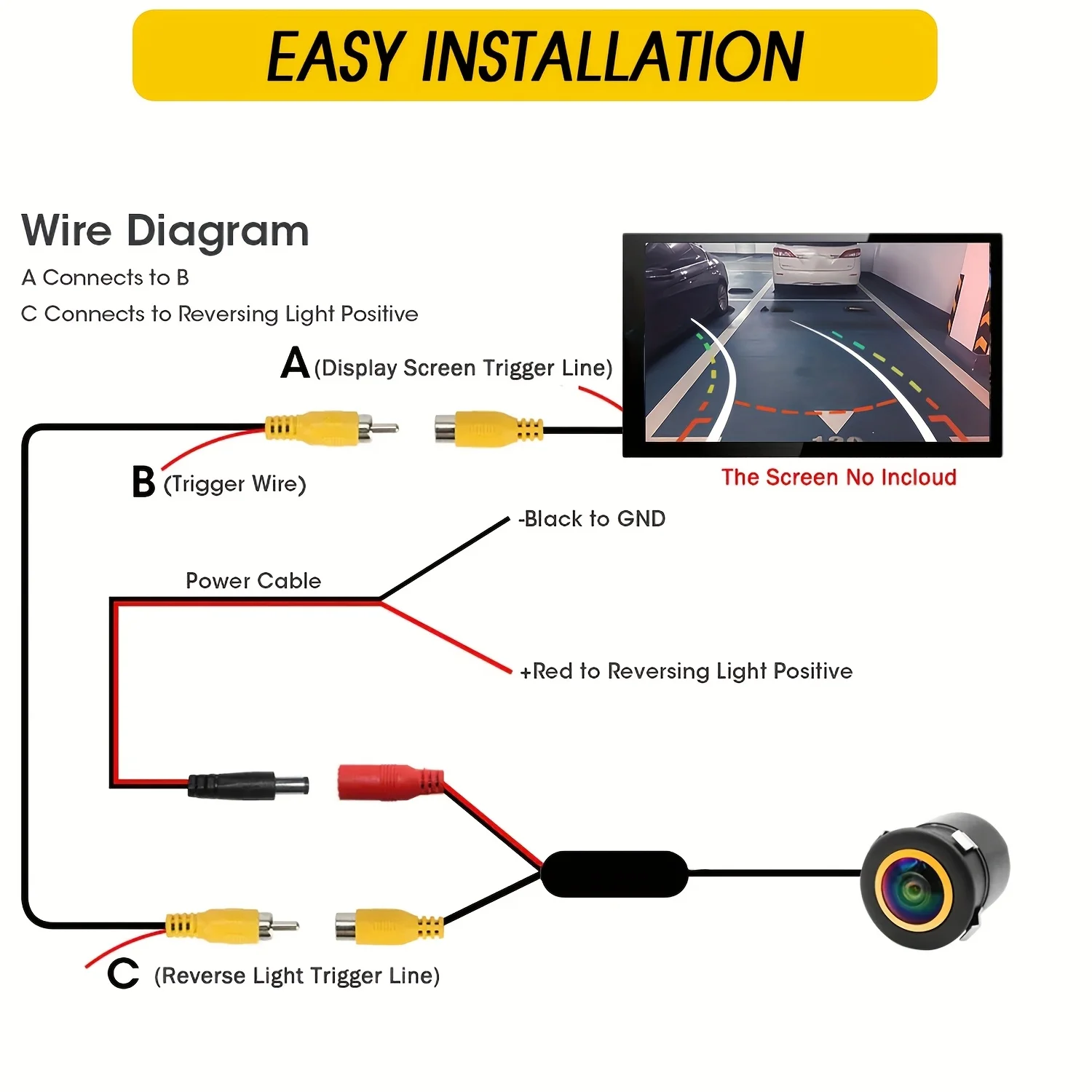 EASY INSTALLATION

Wire Diagram

A Connects to B

C Connects to Reversing Light Positive

A (Display Screen Trigger Line)

B (Trigger Wire)

The Screen No Incloud

-Black to GND

Power Cable

+Red to Reversing Light Positive

C (Reverse Light Trigger Line)