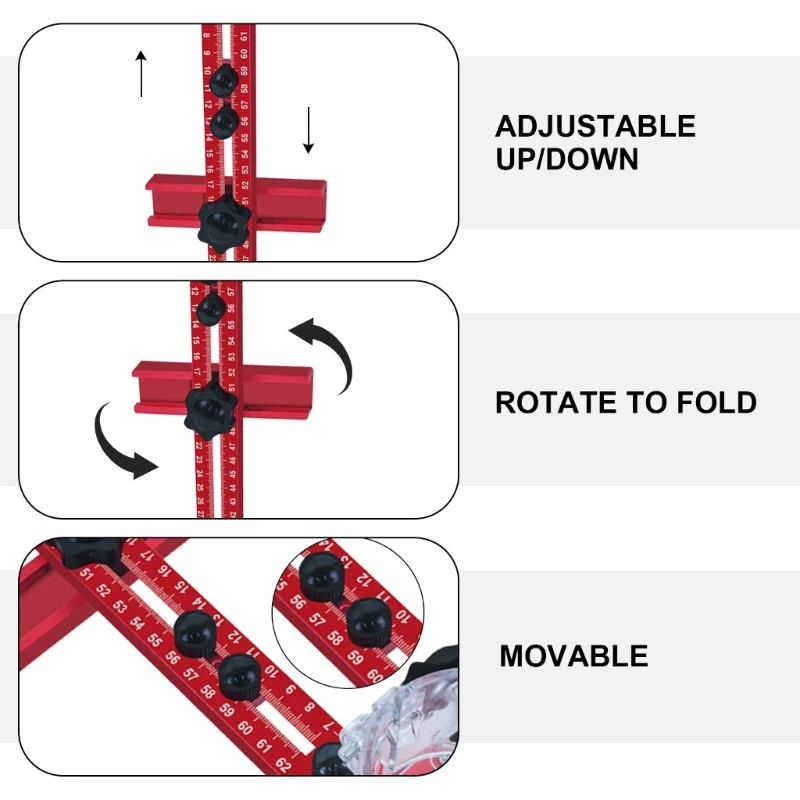 ADJUSTABLE UP/DOWN

ROTATE TO FOLD

MOVABLE