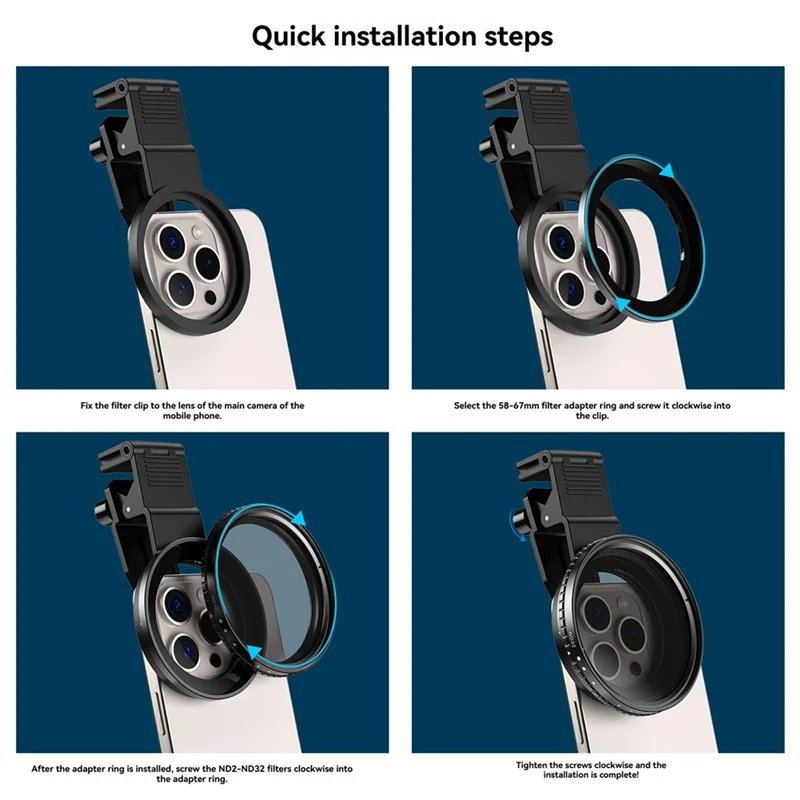 Quick installation steps

Fix the filter clip to the lens of the main camera of the mobile phone.

Select the 58-67mm filter adapter ring and screw it clockwise into the clip.

After the adapter ring is installed, screw the ND2-ND32 filters clockwise into the adapter ring.

Tighten the screws clockwise and the installation is complete!