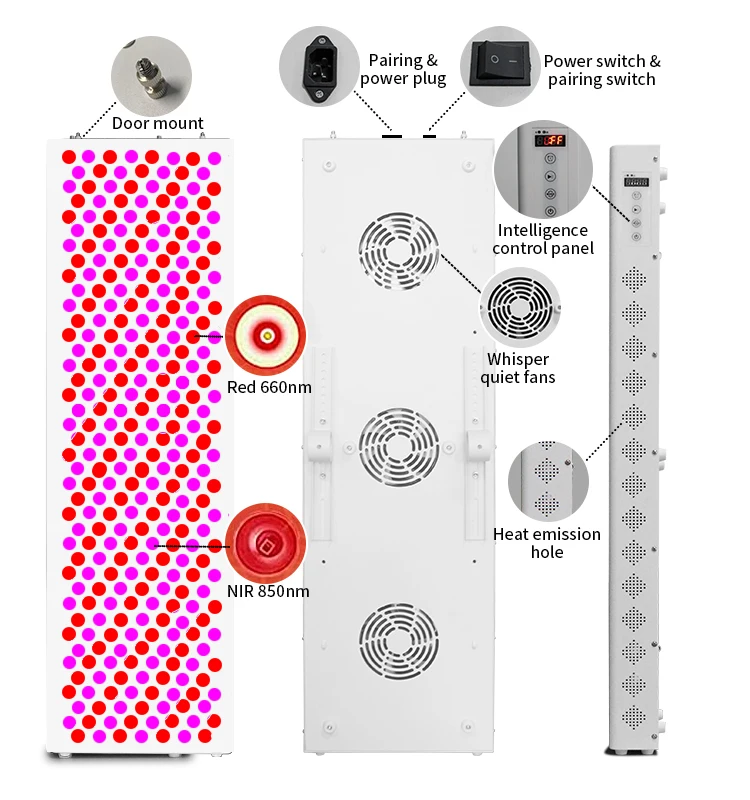 Door mount

Pairing & power plug

Power switch & pairing switch

Intelligence control panel

Whisper quiet fans

Red 660nm

NIR 850nm

Heat emission hole