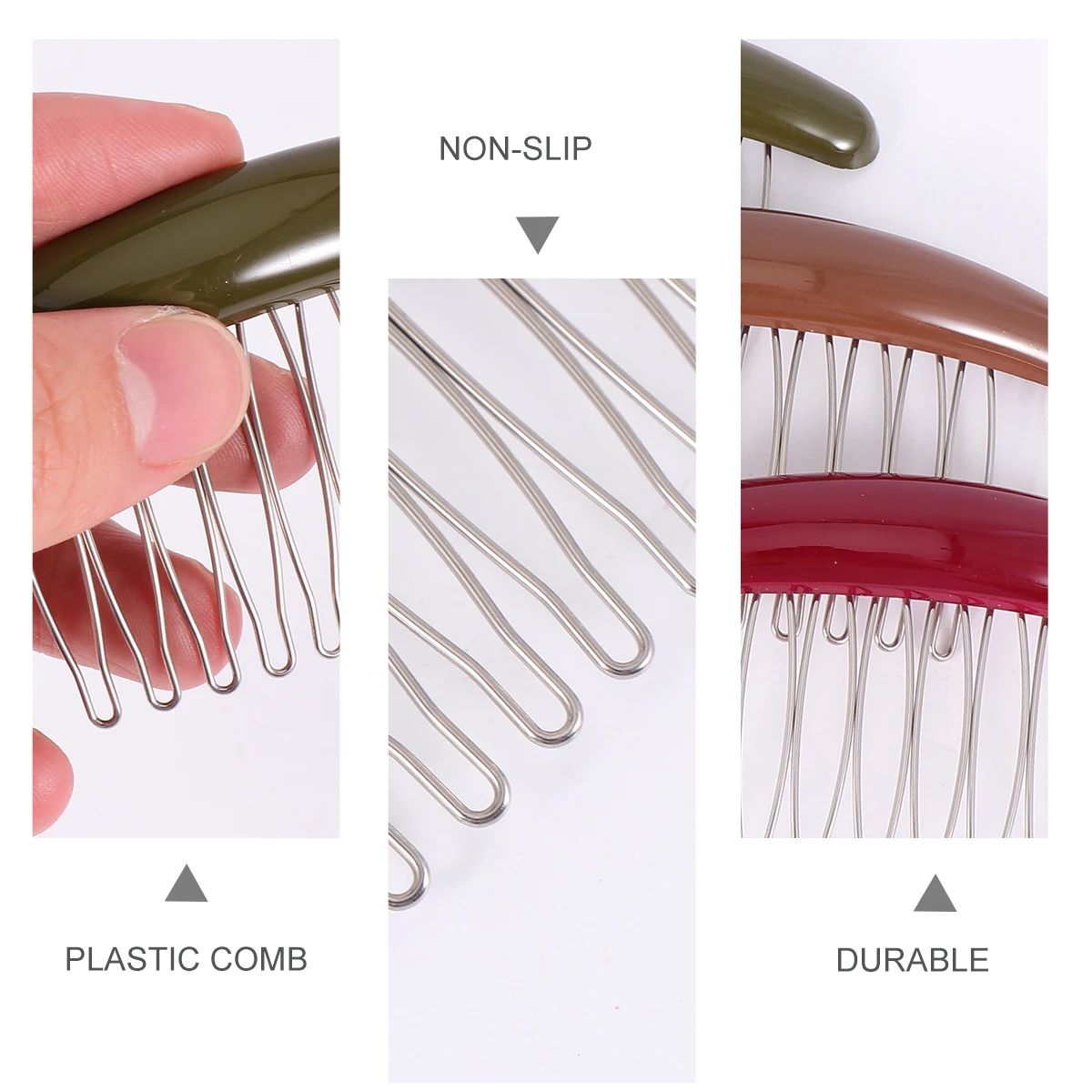 NON-SLIP

PLASTIC COMB

DURABLE