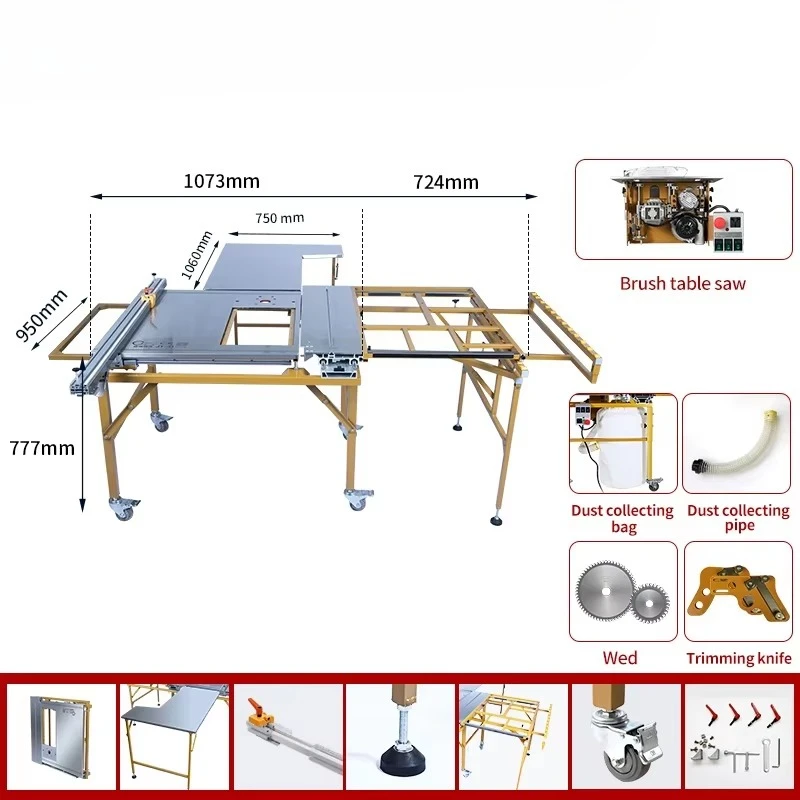 1073mm

724mm

750 mm

1060mm

950mm

777mm

Brush table saw

Dust collecting bag

Dust collecting pipe

Wed

Trimming knife