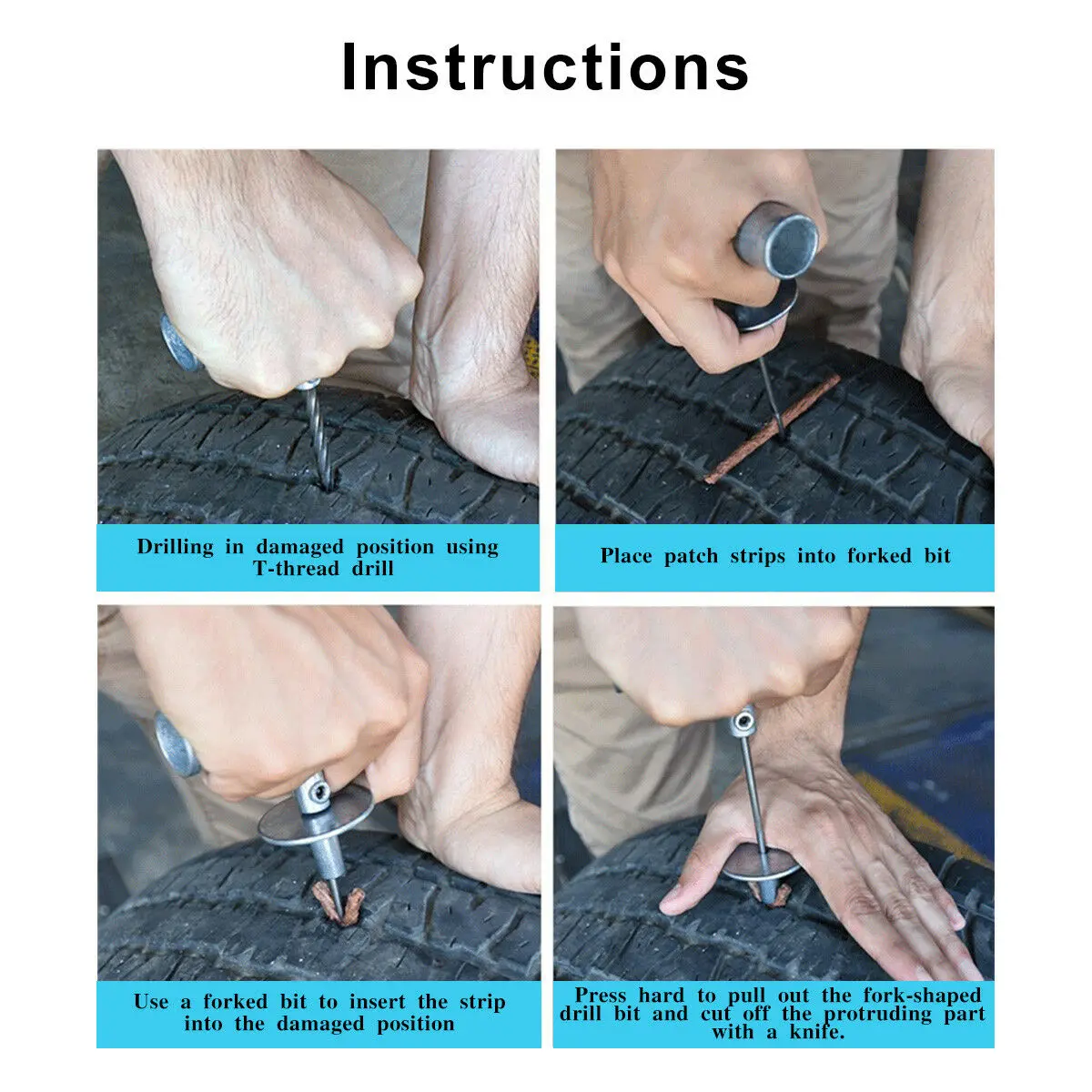 Instructions

Drilling in damaged position using T-thread drill

Place patch strips into forked bit

Use a forked bit to insert the strip into the damaged position

Press hard to pull out the fork-shaped drill bit and cut off the protruding part with a knife.