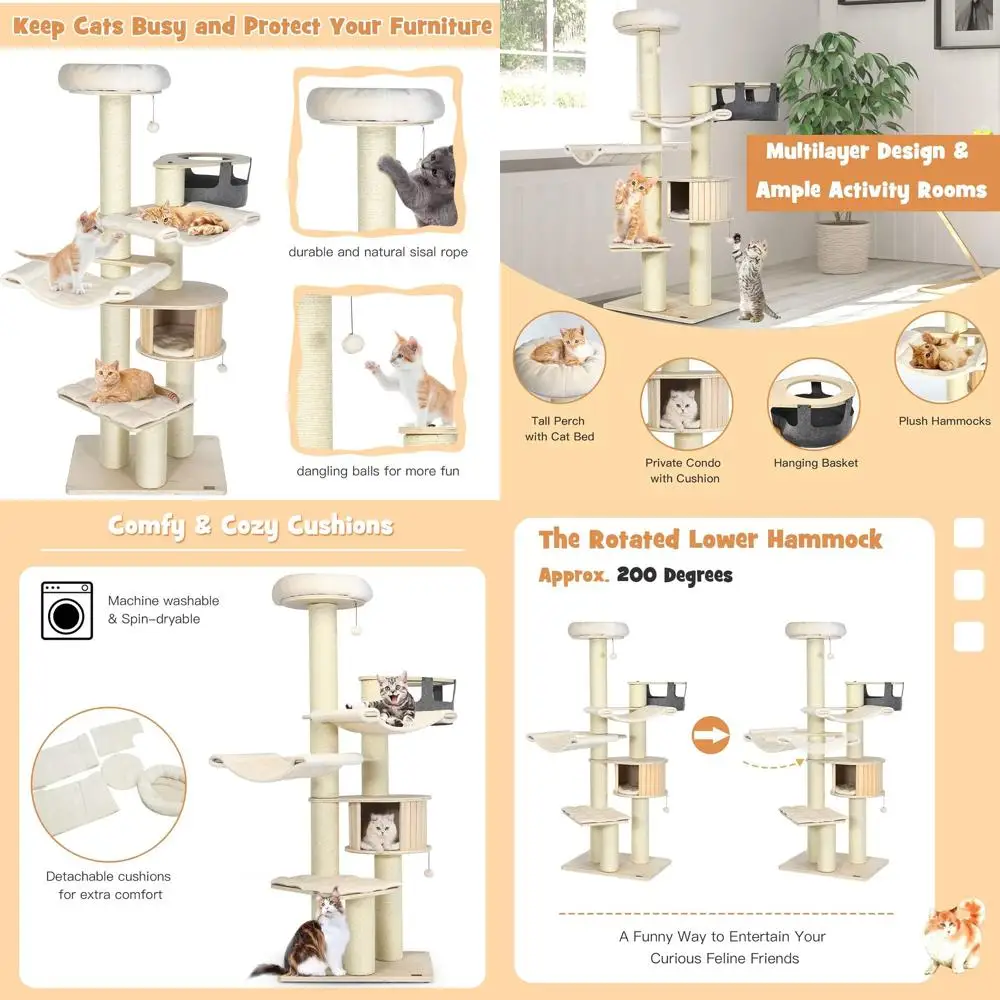 Keep Cats Busy and Protect Your Furniture

durable and natural sisal rope

dangling balls for more fun

Multilayer Design & Ample Activity Rooms

Tall Perch with Cat Bed

Private Condo with Cushion

Hanging Basket

Plush Hammocks

Comfy & Cozy Cushions

Machine washable & Spin-dryable

Detachable cushions for extra comfort

The Rotated Lower Hammock

Approx. 200 Degrees

A Funny Way to Entertain Your Curious Feline Friends