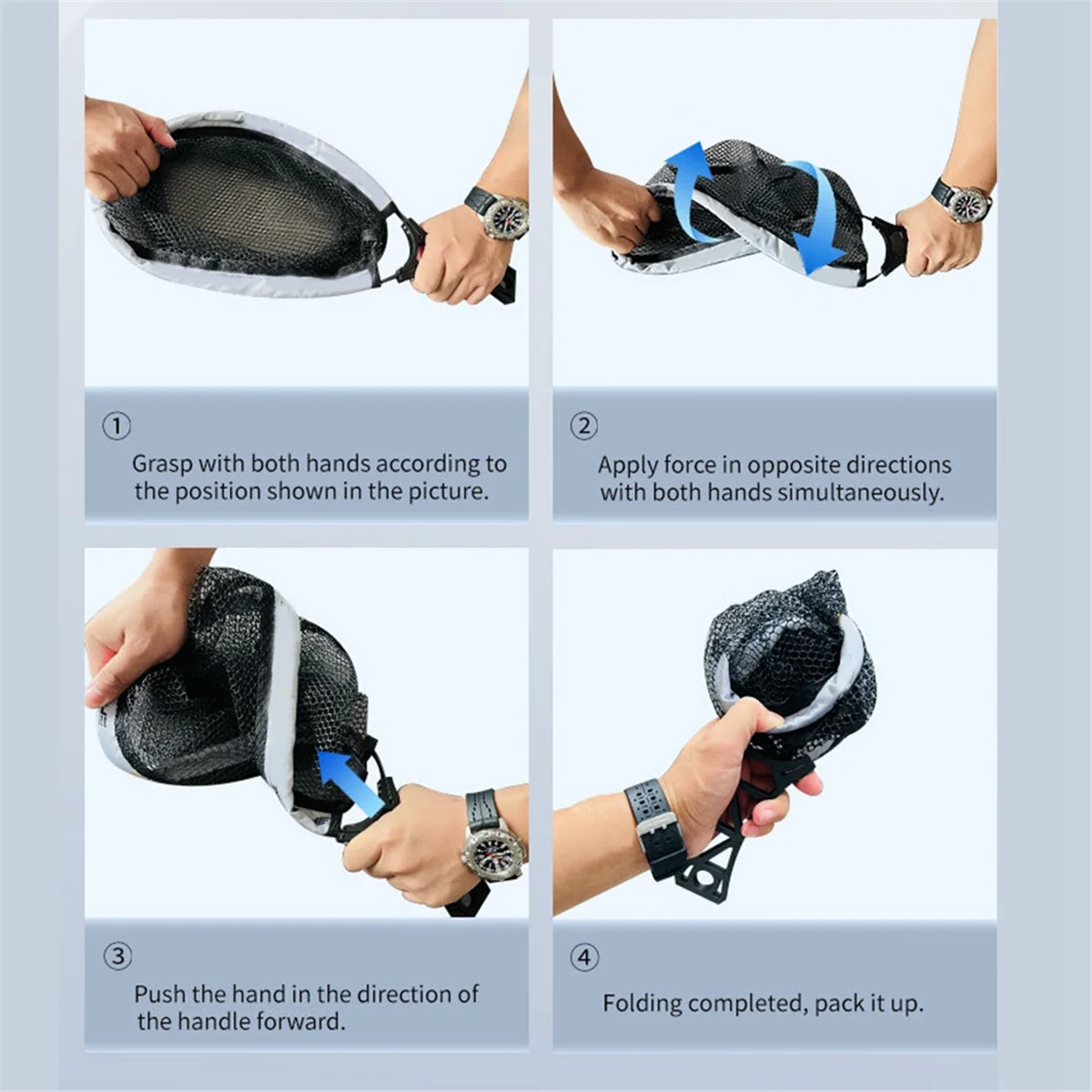 ①

Grasp with both hands according to the position shown in the picture.

②

Apply force in opposite directions with both hands simultaneously.

③

Push the hand in the direction of the handle forward.

④

Folding completed, pack it up.