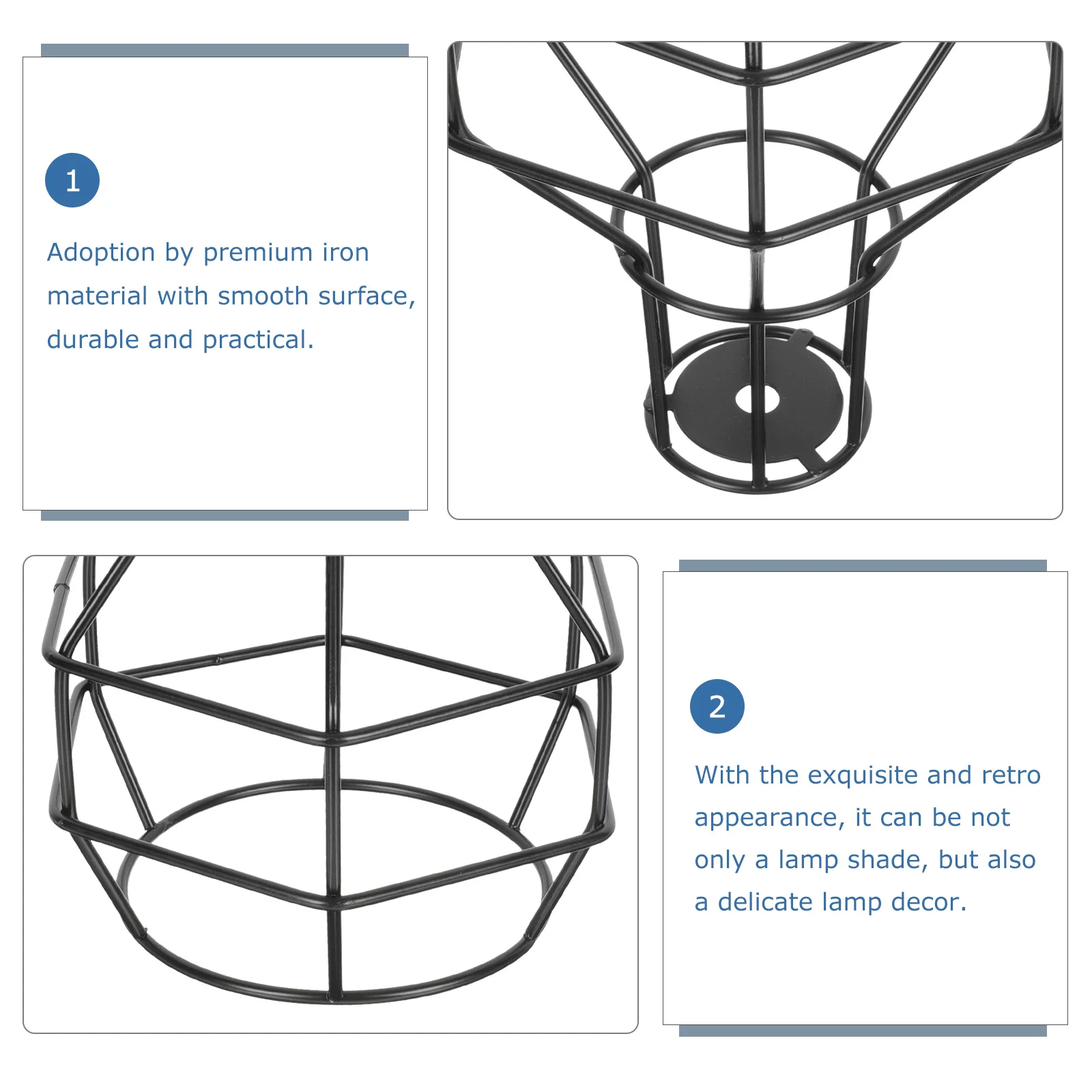 1

Adoption by premium iron material with smooth surface, durable and practical.

2

With the exquisite and retro appearance, it can be not only a lamp shade, but also a delicate lamp decor.